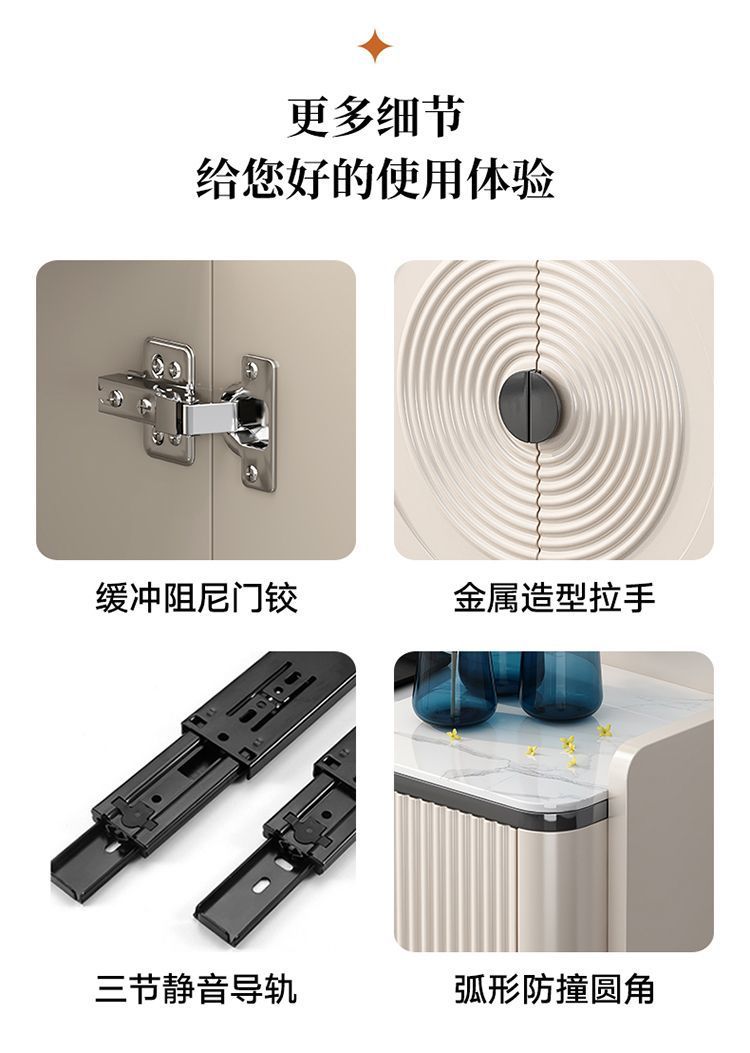 更多细节
给您好的使用体验

缓冲阻尼门铰

金属造型拉手

三节静音导轨

弧形防撞圆角