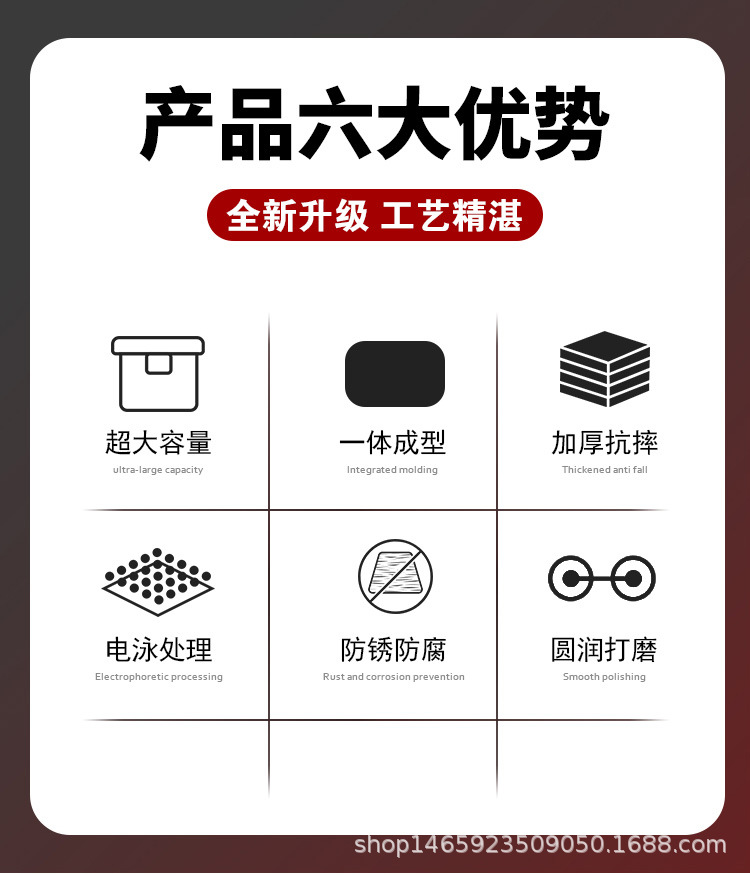 产品六大优势

全新升级 工艺精湛

超大容量
ultra-large capacity

一体成型
Integrated molding

加厚抗摔
Thickened anti fall

电泳处理
Electrophoretic processing

防锈防腐
Rust and corrosion prevention

圆润打磨
Smooth polishing

shop1465923509050.1688.com