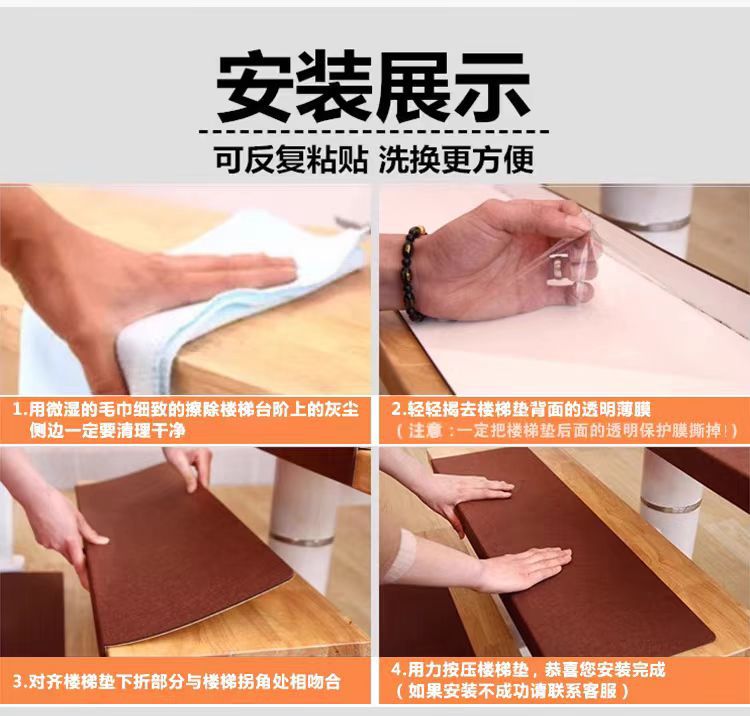 安装展示

可反复粘贴 洗换更方便

1.用微湿的毛巾细致的擦除楼梯台阶上的灰尘 侧边一定要清理干净

2.轻轻揭去楼梯垫背面的透明薄膜 （注意：一定把楼梯垫后面的透明保护膜撕掉！）

3.对齐楼梯垫下折部分与楼梯拐角处相吻合

4.用力按压楼梯垫，恭喜您安装完成 （如果安装不成功请联系客服）