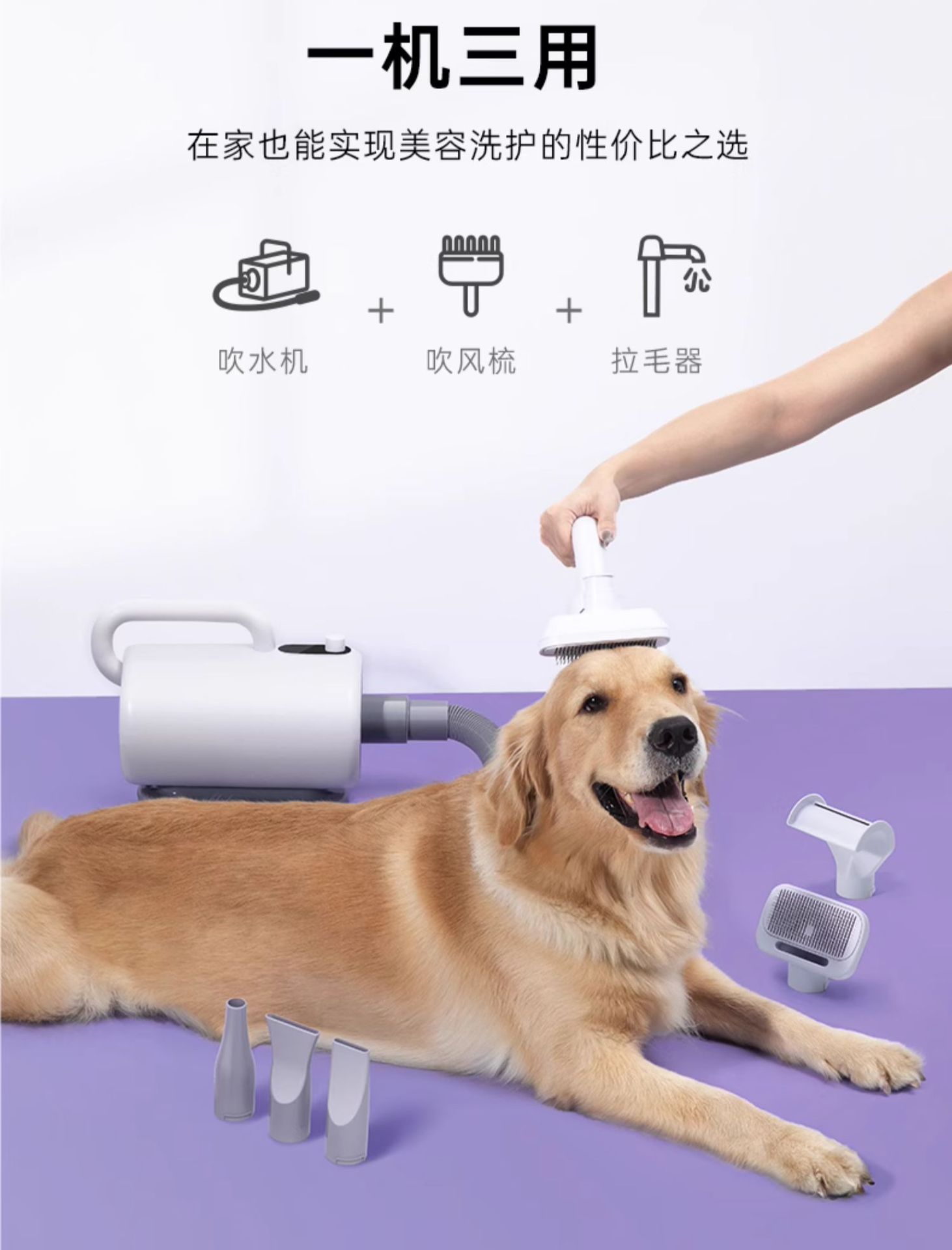 一机三用

在家也能实现美容洗护的性价比之选

吹水机 + 吹风梳 + 拉毛器