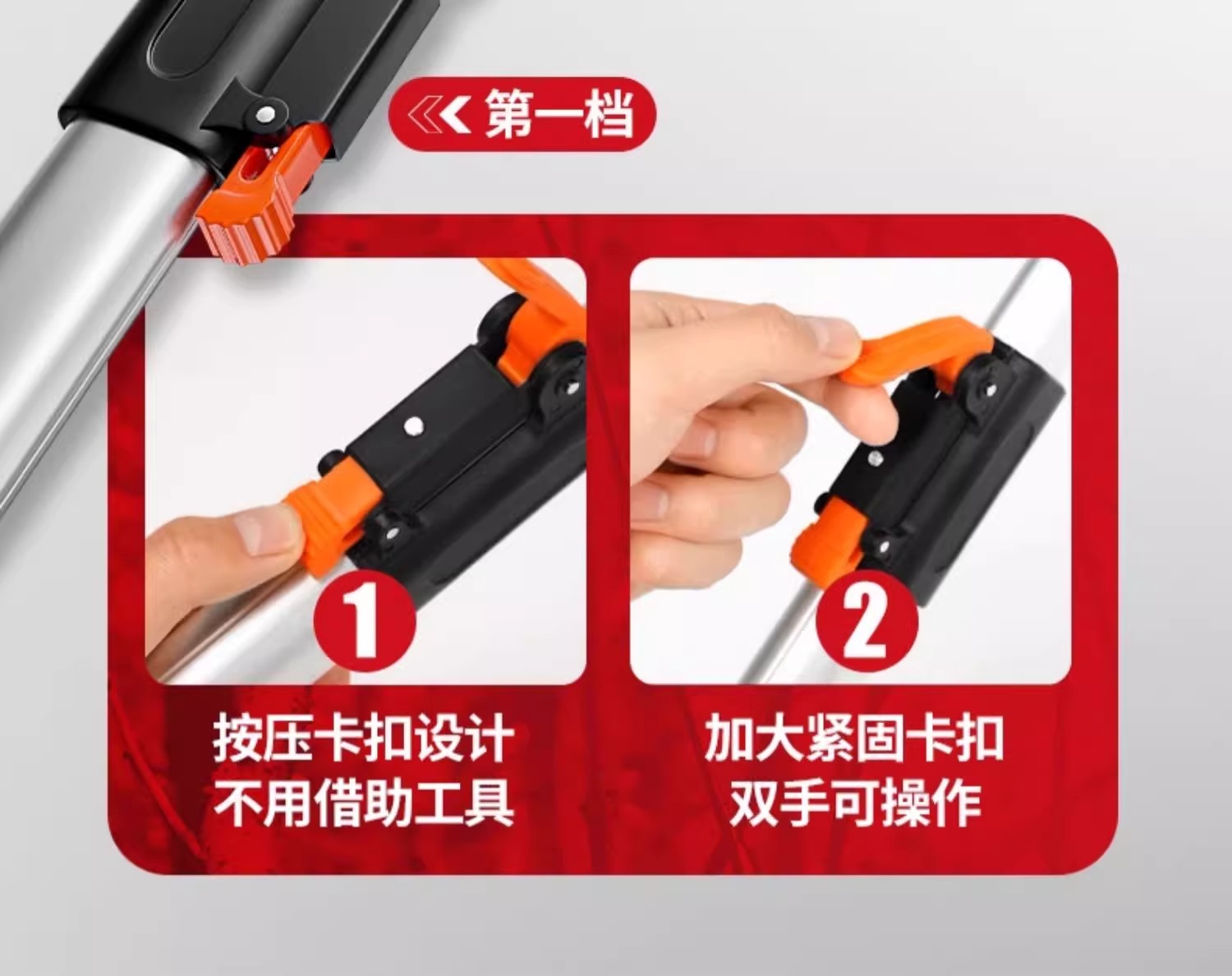 第一档

1

按压卡扣设计
不用借助工具

2

加大紧固卡扣
双手可操作