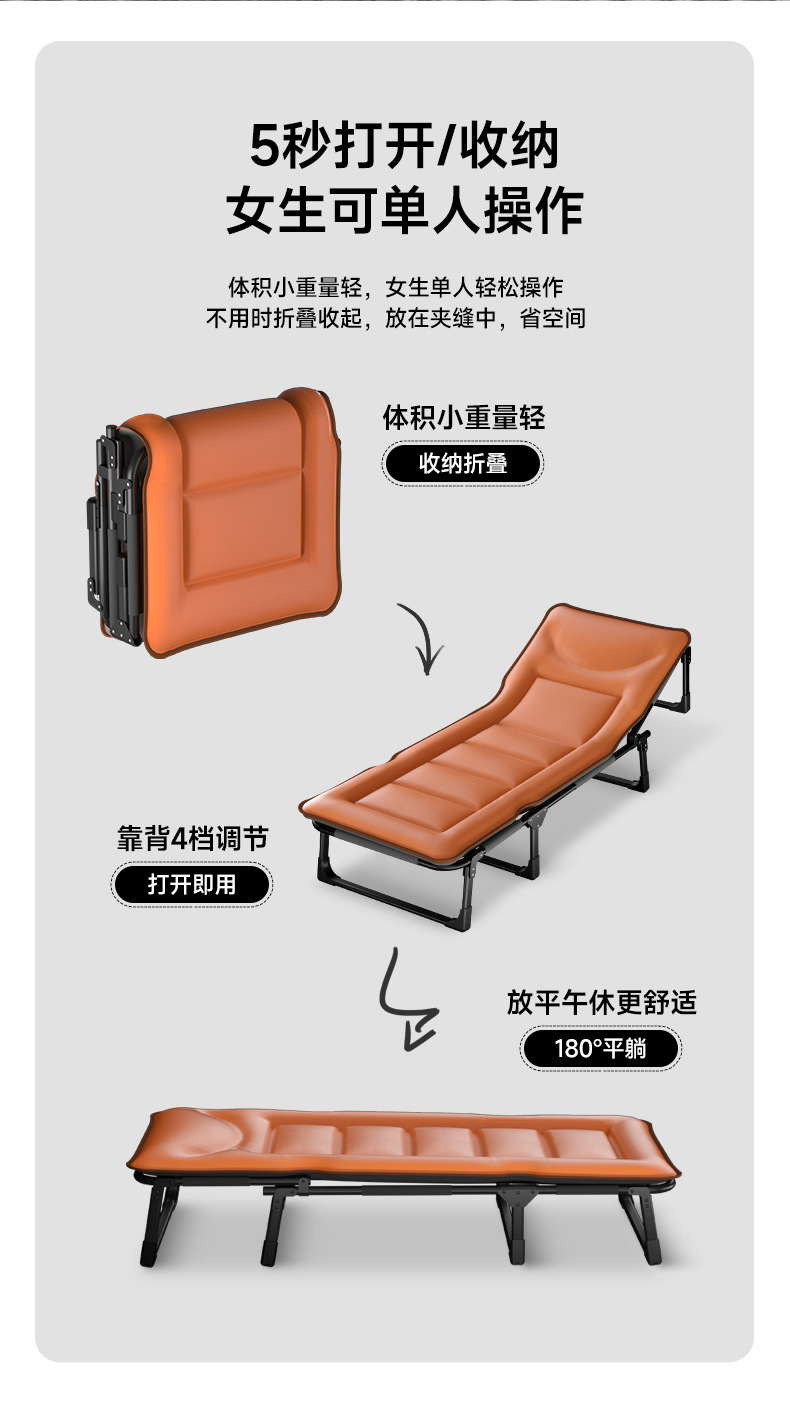 5秒打开/收纳
女生可单人操作

体积小重量轻，女生单人轻松操作
不用时折叠收起，放在夹缝中，省空间

体积小重量轻
收纳折叠

靠背4档调节
打开即用

放平午休更舒适
180°平躺