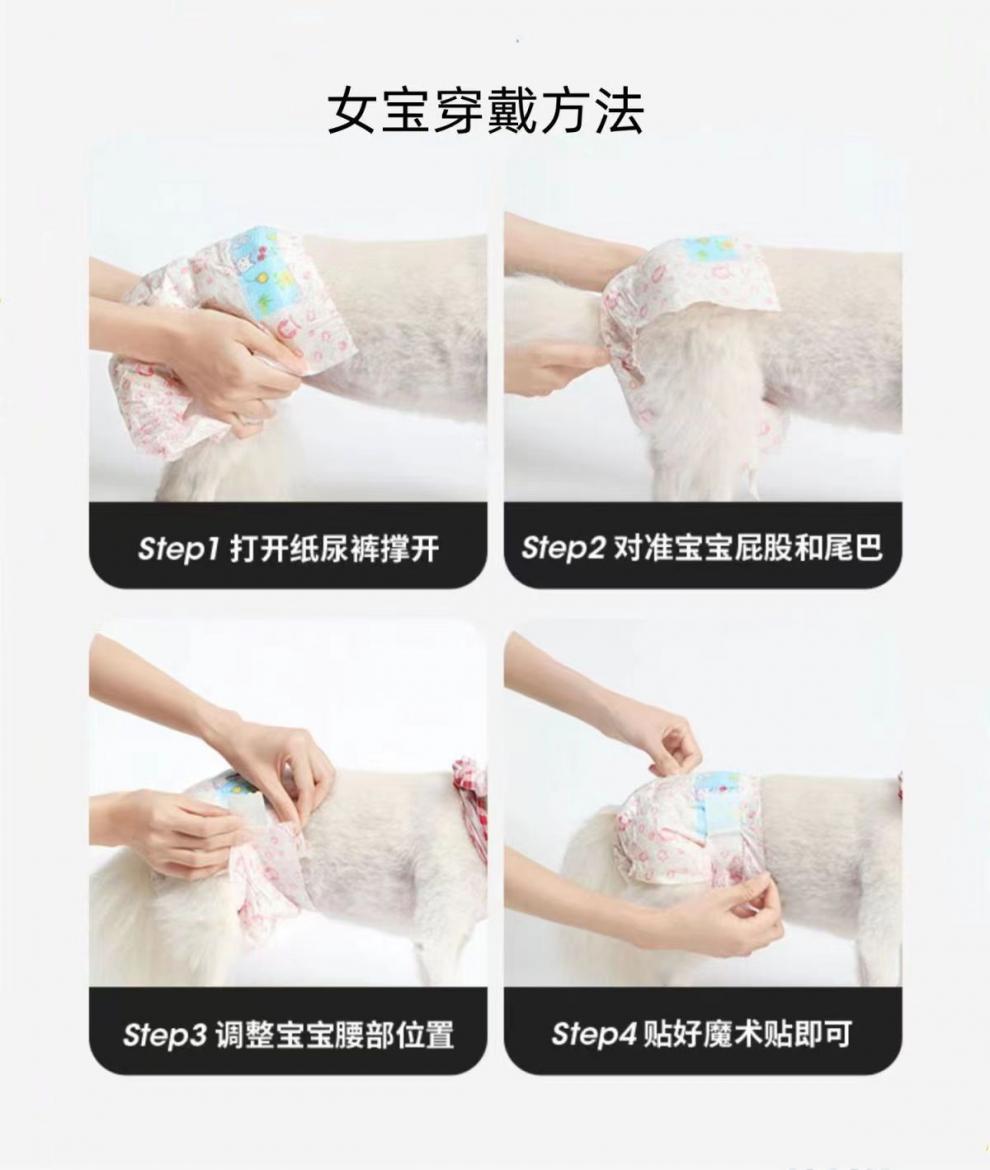 女宝穿戴方法

Step1 打开纸尿裤撑开

Step2 对准宝宝屁股和尾巴

Step3 调整宝宝腰部位置

Step4 贴好魔术贴即可