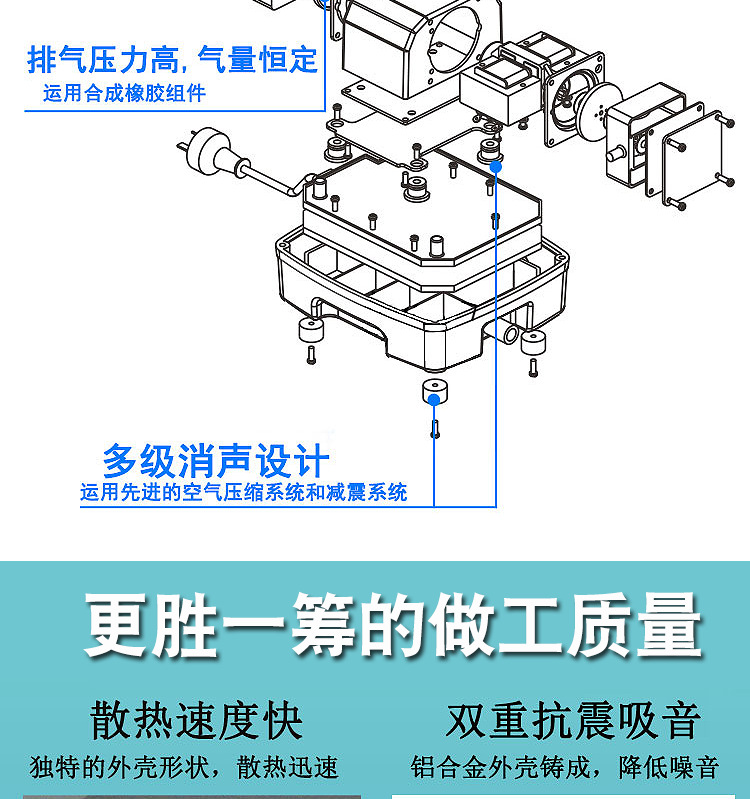 排气压力高, 气量恒定
运用合成橡胶组件

多级消声设计
运用先进的空气压缩系统和减震系统

更胜一筹的做工质量

散热速度快
独特的外壳形状，散热迅速

双重抗震吸音
铝合金外壳铸成，降低噪音