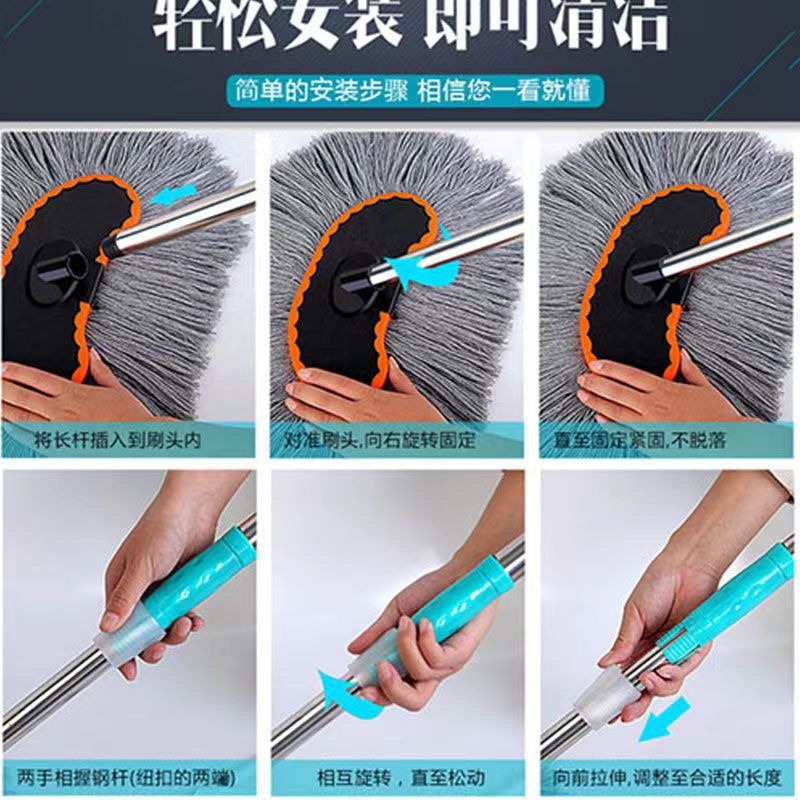 轻松安装 即可清洁

简单的安装步骤 相信您一看就懂

将长杆插入到刷头内

对准刷头,向右旋转固定

直至固定紧固,不脱落

两手相握钢杆(纽扣的两端)

相互旋转，直至松动

向前拉伸,调整至合适的长度