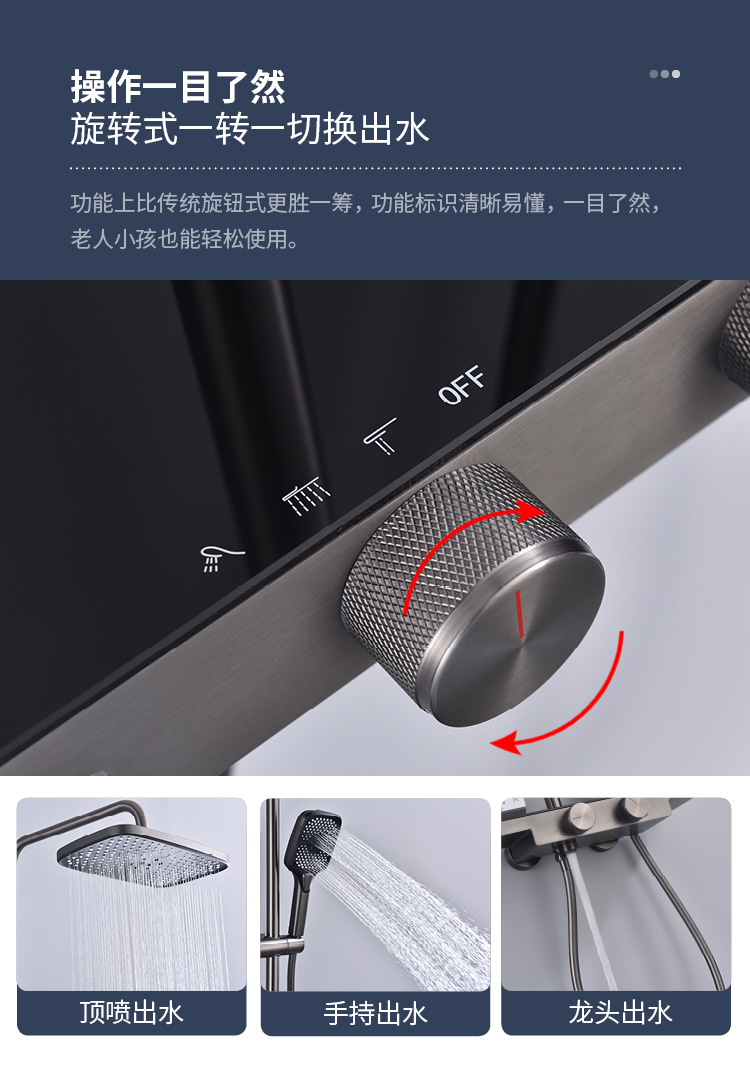 操作一目了然
旋转式一转一切换出水

功能上比传统旋钮式更胜一筹，功能标识清晰易懂，一目了然，老人小孩也能轻松使用。

OFF

顶喷出水

手持出水

龙头出水