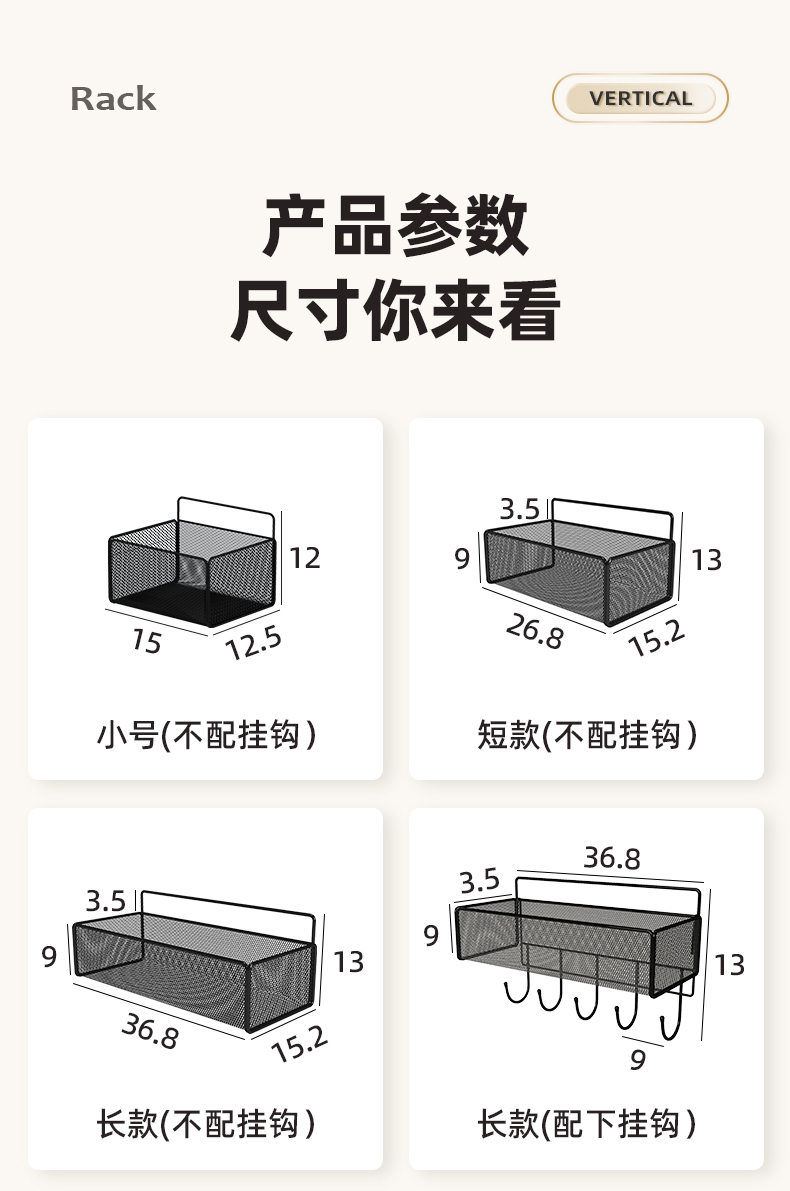 Rack

VERTICAL

产品参数
尺寸你来看

12
15
12.5
小号(不配挂钩)

3.5
9
13
26.8
15.2
短款(不配挂钩)

3.5
9
13
36.8
15.2
长款(不配挂钩)

36.8
3.5
9
13
9
长款(配下挂钩)