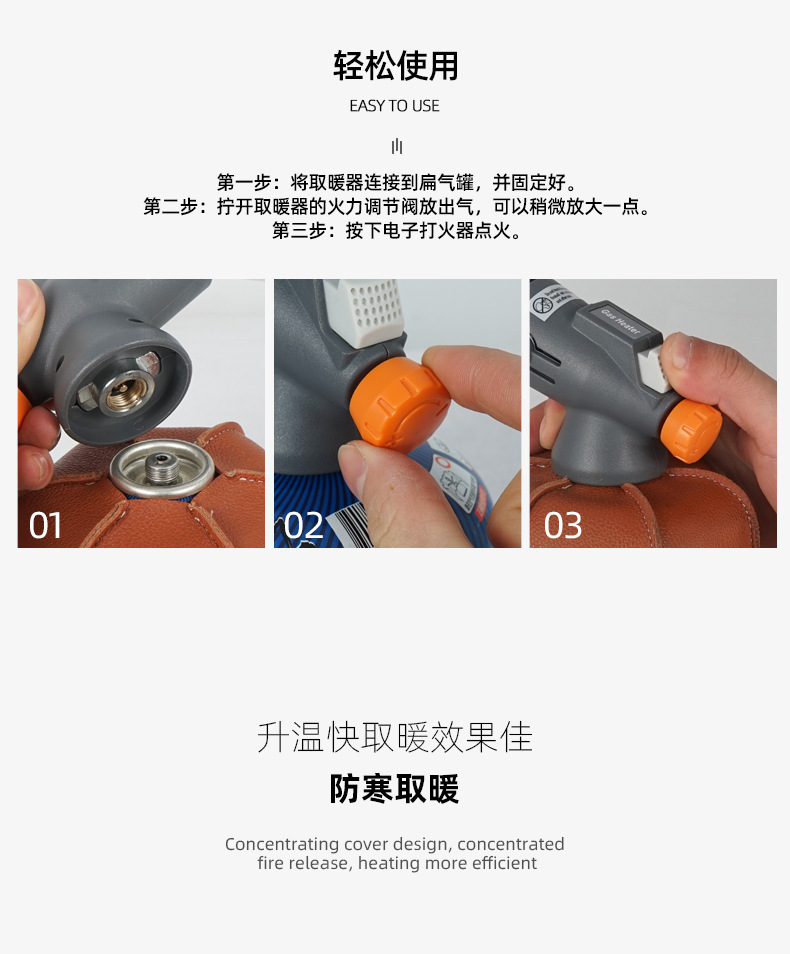 轻松使用
EASY TO USE

第一步：将取暖器连接到扁气罐，并固定好。
第二步：拧开取暖器的火力调节阀放出气，可以稍微放大一点。
第三步：按下电子打火器点火。

01

02

Gas Heater

03

升温快取暖效果佳
防寒取暖
Concentrating cover design, concentrated fire release, heating more efficient