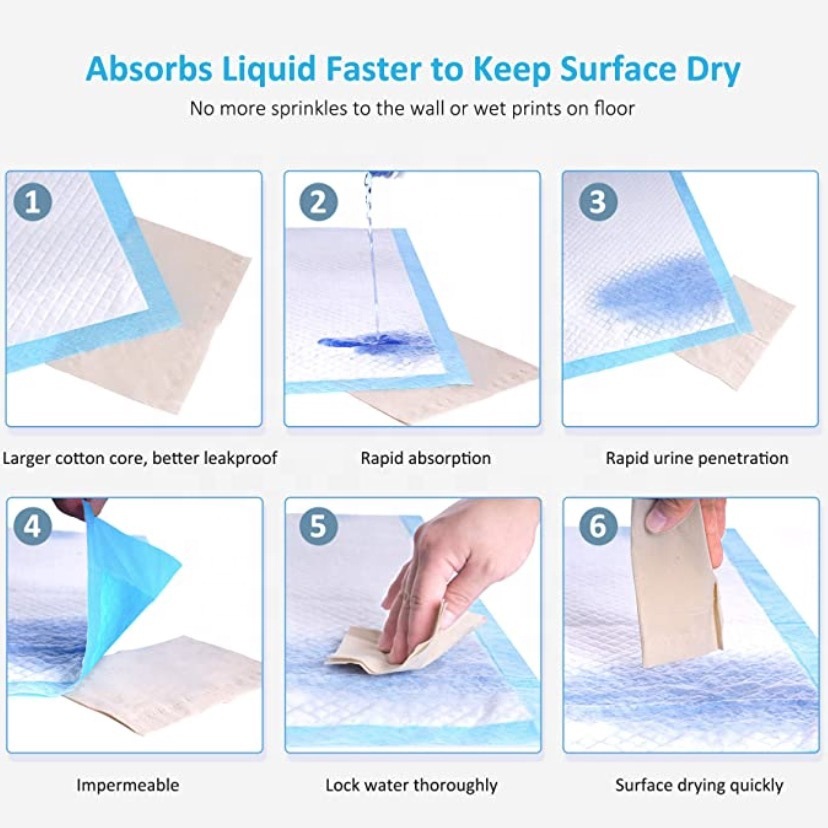 Absorbs Liquid Faster to Keep Surface Dry

No more sprinkles to the wall or wet prints on floor

1

Larger cotton core, better leakproof

2

Rapid absorption

3

Rapid urine penetration

4

Impermeable

5

Lock water thoroughly

6

Surface drying quickly