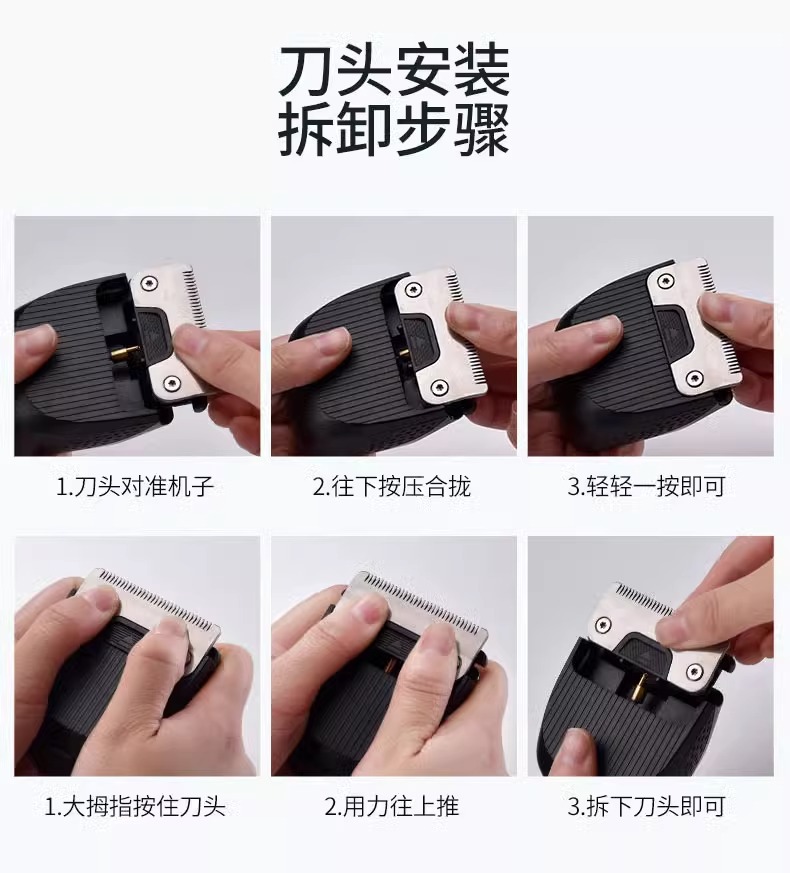 刀头安装
拆卸步骤

1.刀头对准机子

2.往下按压合拢

3.轻轻一按即可

1.大拇指按住刀头

2.用力往上推

3.拆下刀头即可