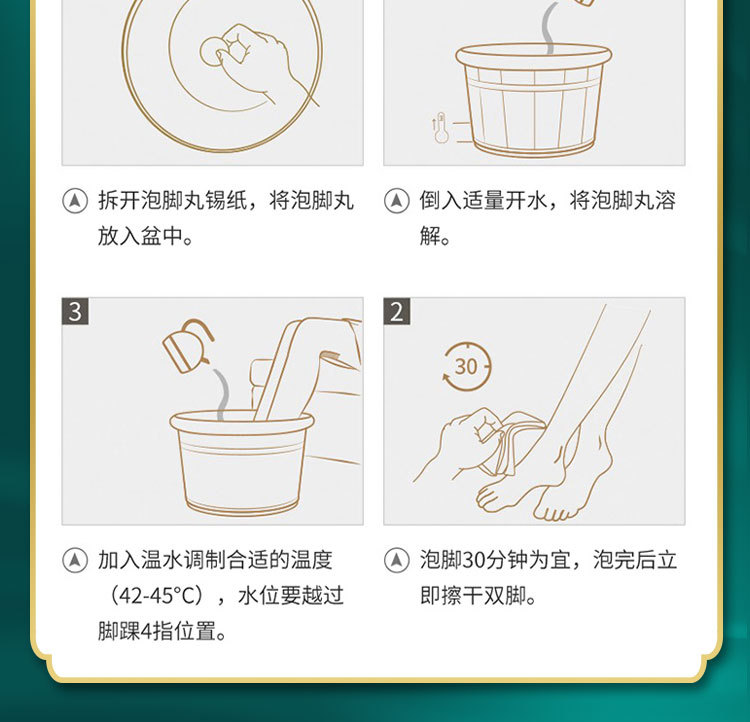 拆开泡脚丸锡纸，将泡脚丸放入盆中。

倒入适量开水，将泡脚丸溶解。

3

加入温水调制合适的温度（42-45°C），水位要越过脚踝4指位置。

2

30

泡脚30分钟为宜，泡完后立即擦干双脚。