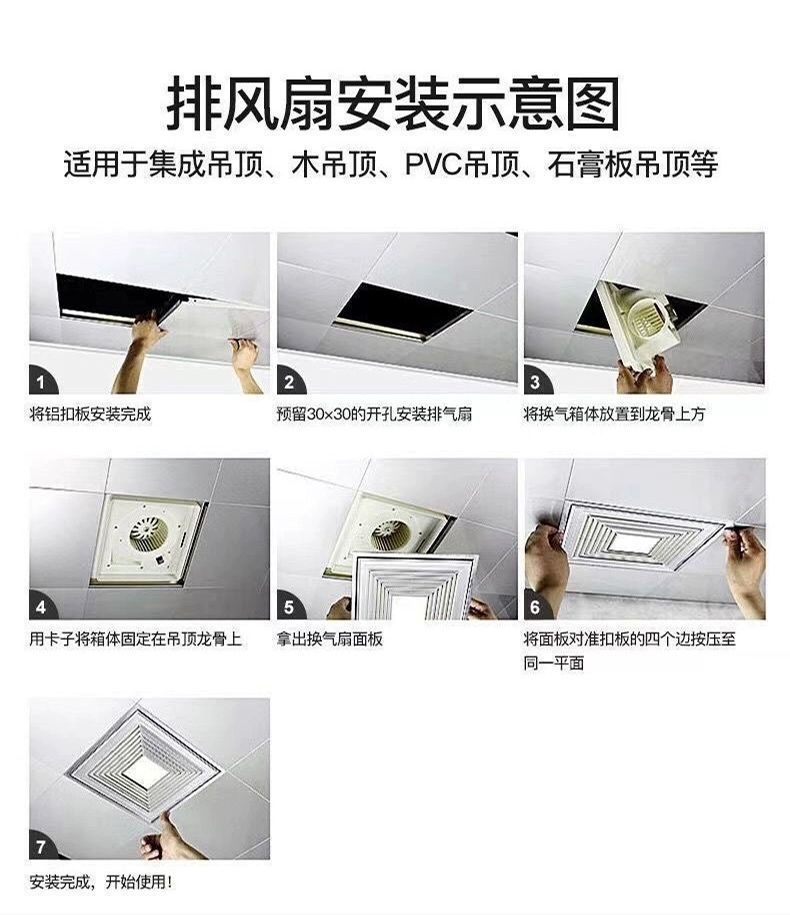 排风扇安装示意图

适用于集成吊顶、木吊顶、PVC吊顶、石膏板吊顶等

1
将铝扣板安装完成

2
预留30×30的开孔安装排气扇

3
将换气箱体放置到龙骨上方

4
用卡子将箱体固定在吊顶龙骨上

5
拿出换气扇面板

6
将面板对准扣板的四个边按压至同一平面

7
安装完成，开始使用！