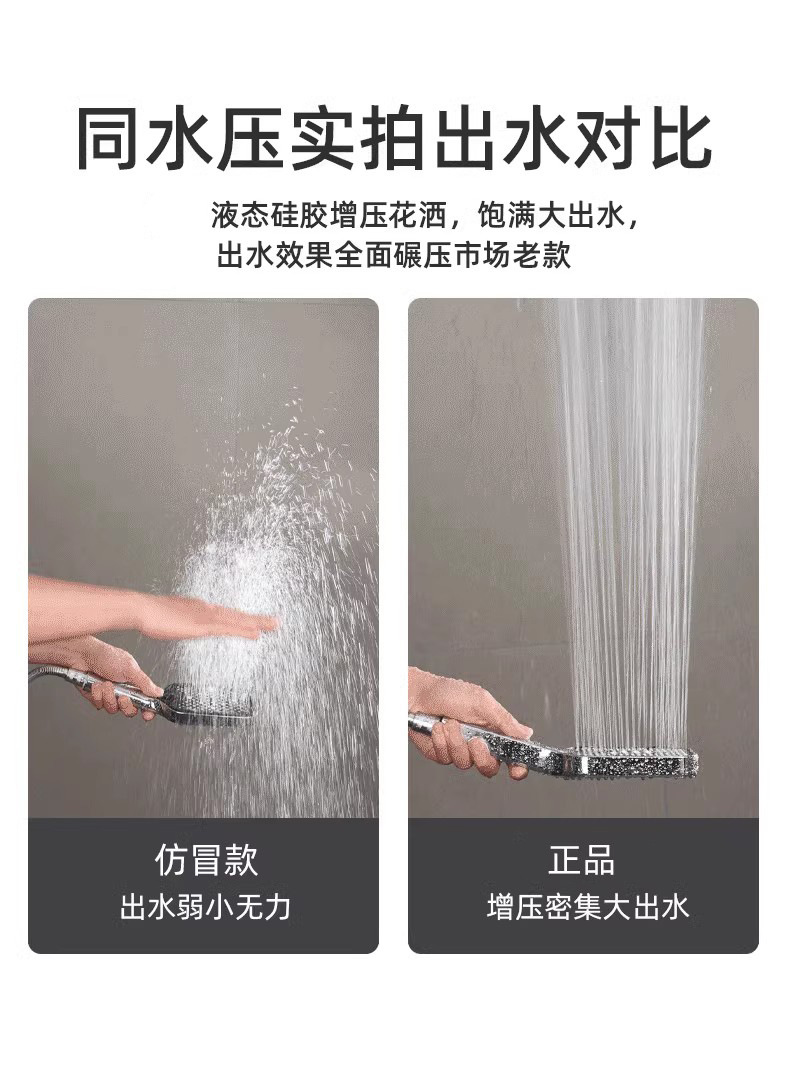 同水压实拍出水对比

液态硅胶增压花洒，饱满大出水，
出水效果全面碾压市场老款

仿冒款
出水弱小无力

正品
增压密集大出水