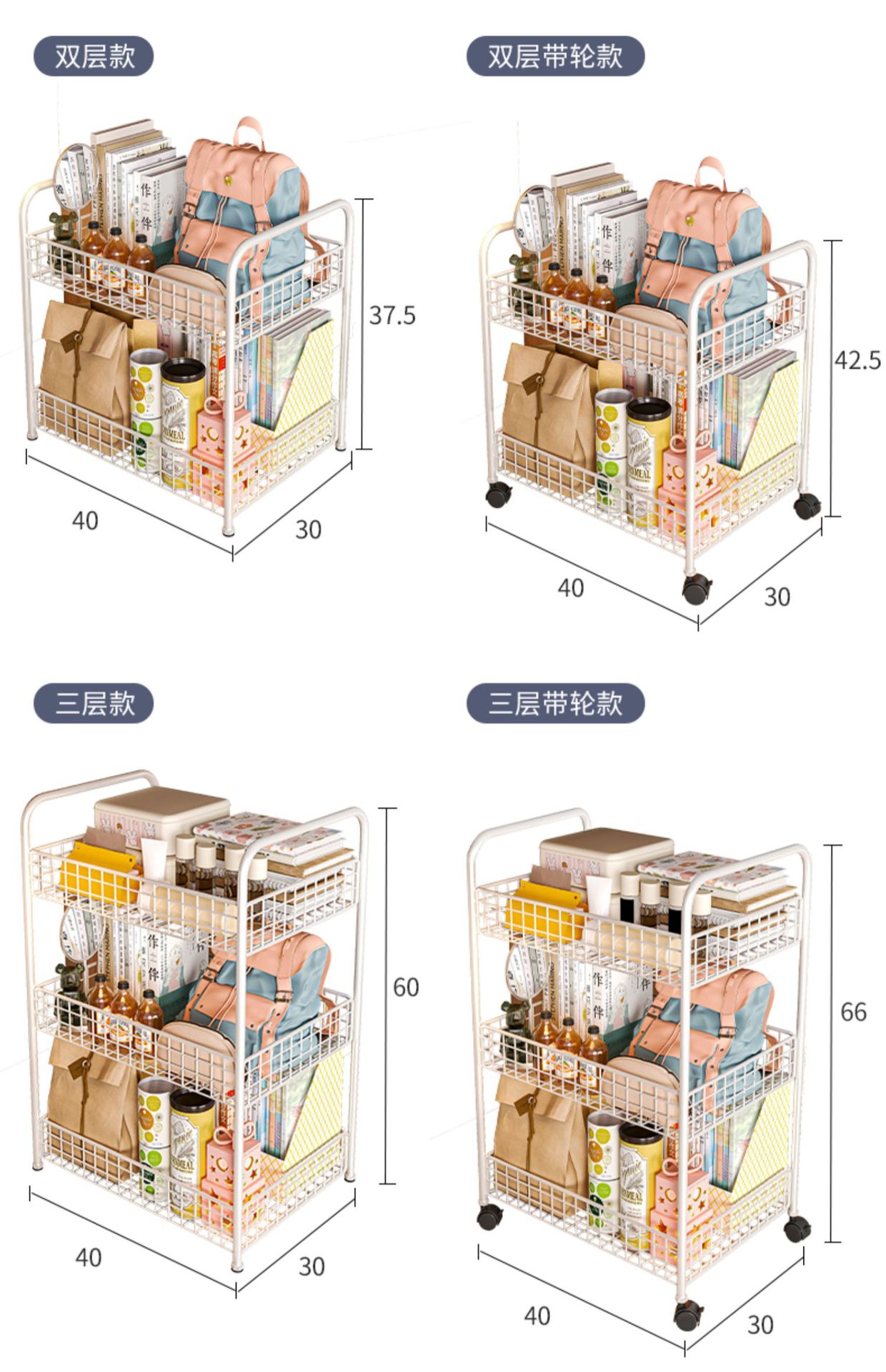 双层款

37.5

40

30

双层带轮款

42.5

40

30

三层款

60

40

30

三层带轮款

66

40

30