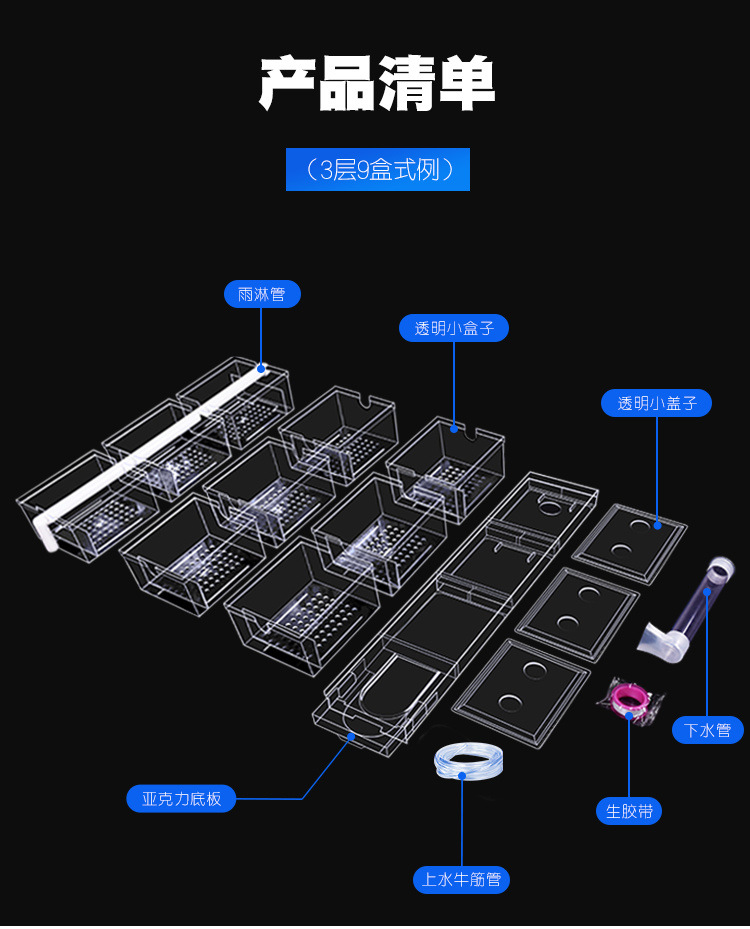 产品清单

（3层9盒式例）

雨淋管

透明小盒子

透明小盖子

下水管

亚克力底板

生胶带

上水牛筋管