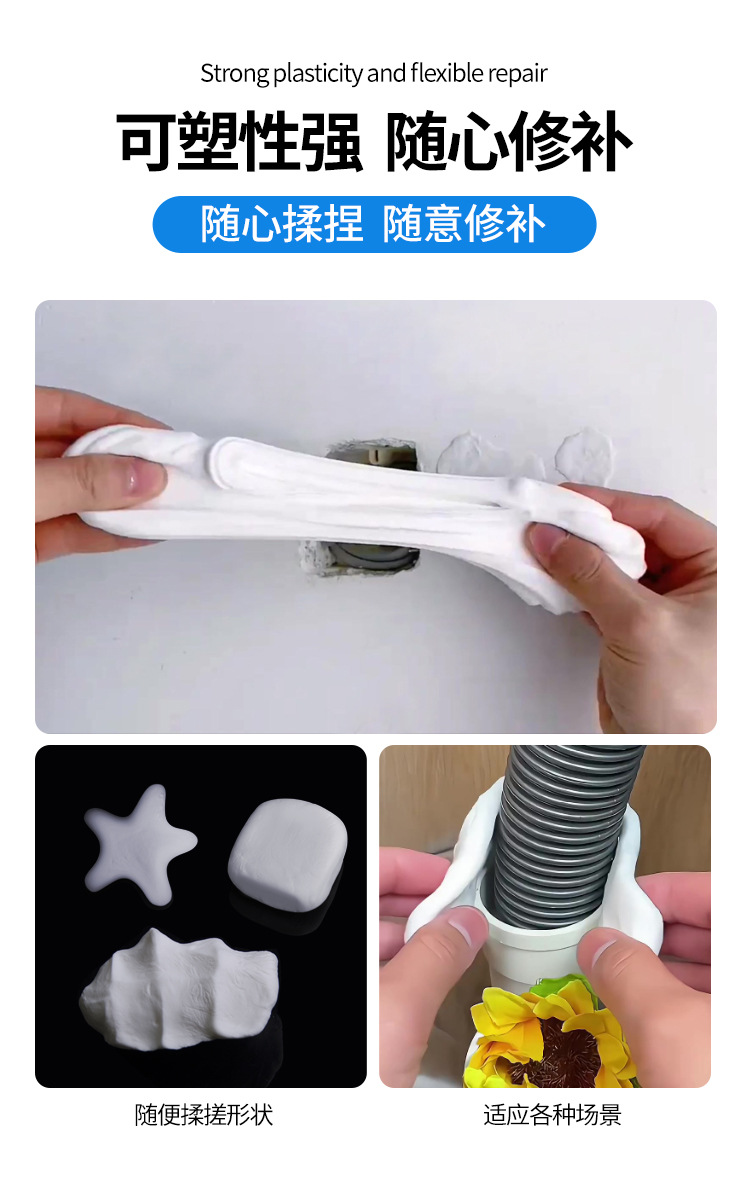 Strong plasticity and flexible repair

可塑性强 随心修补

随心揉捏 随意修补

随便揉搓形状

适应各种场景