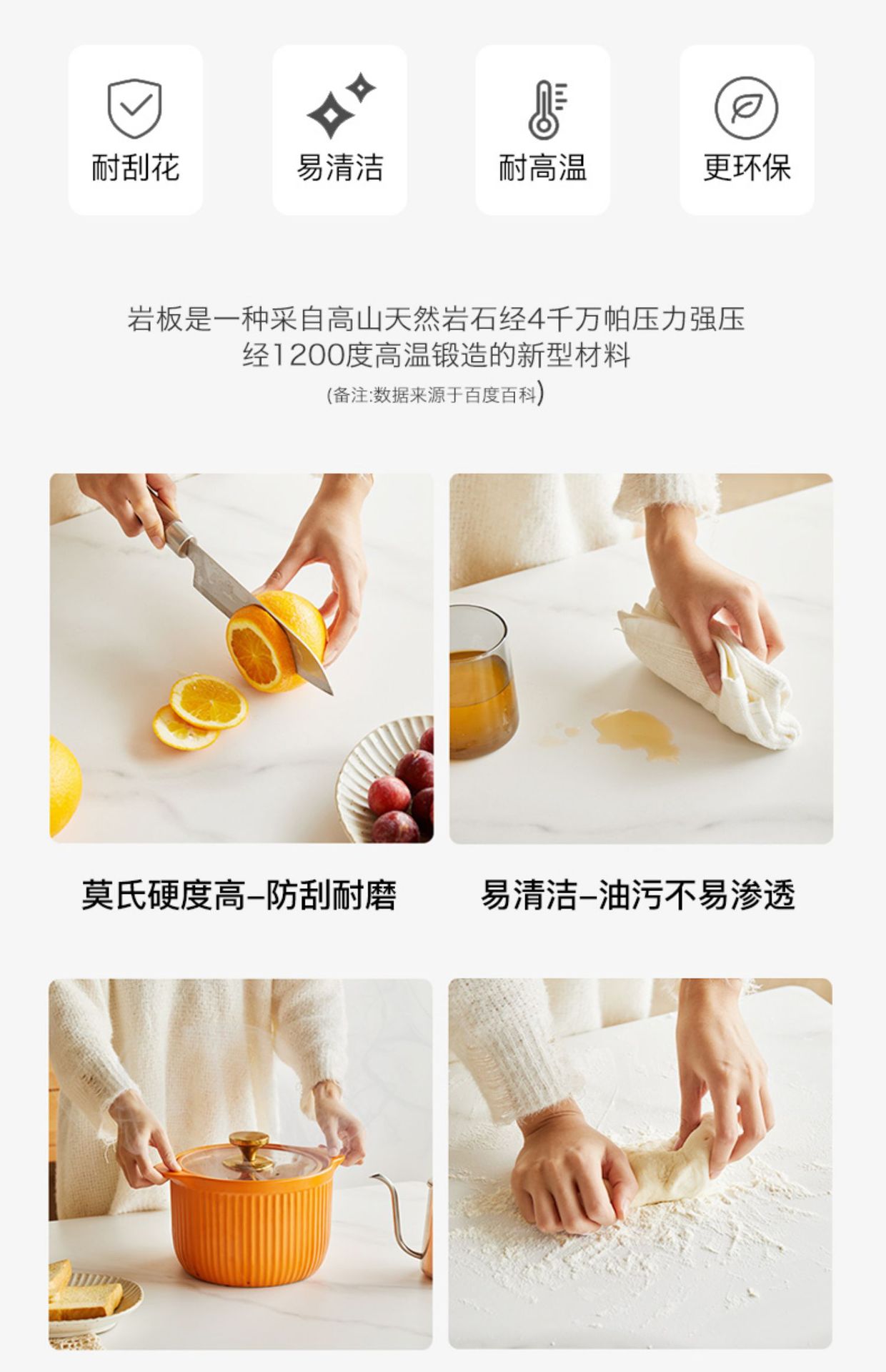 耐刮花

易清洁

耐高温

更环保

岩板是一种采自高山天然岩石经4千万帕压力强压
经1200度高温锻造的新型材料
(备注:数据来源于百度百科)

莫氏硬度高–防刮耐磨

易清洁–油污不易渗透