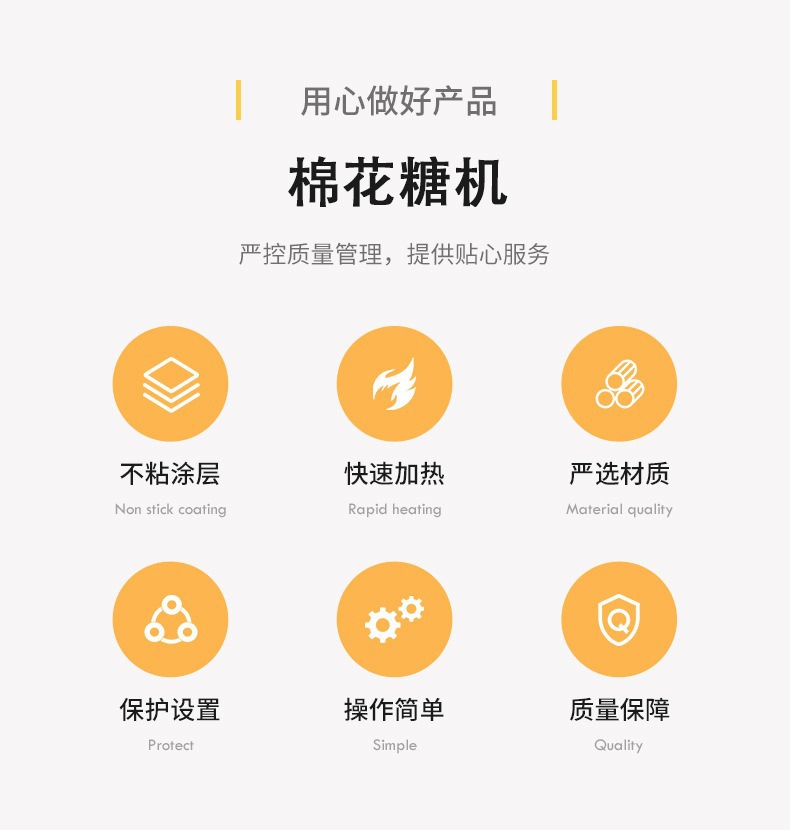 用心做好产品

棉花糖机

严控质量管理，提供贴心服务

不粘涂层
Non stick coating

快速加热
Rapid heating

严选材质
Material quality

保护设置
Protect

操作简单
Simple

质量保障
Quality