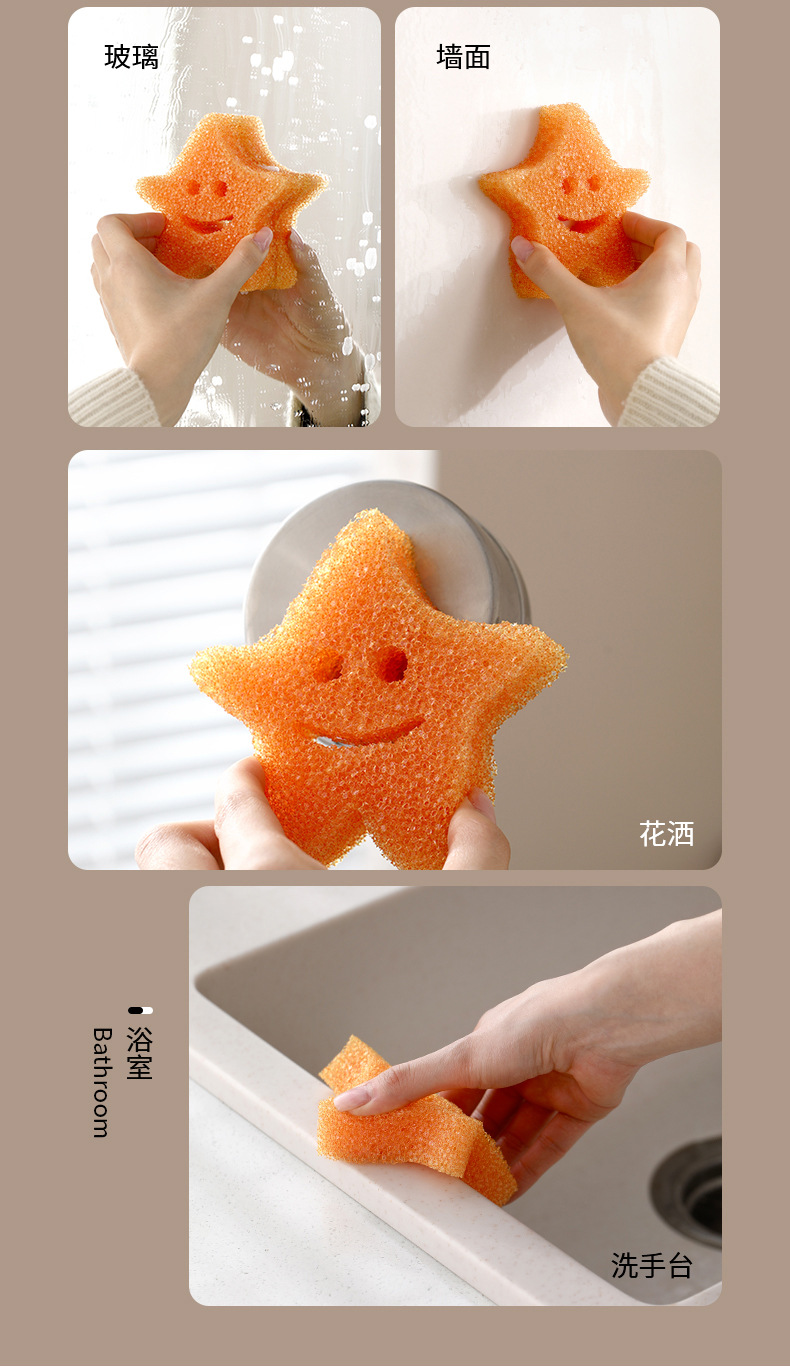 玻璃

墙面

花洒

浴室
Bathroom

洗手台