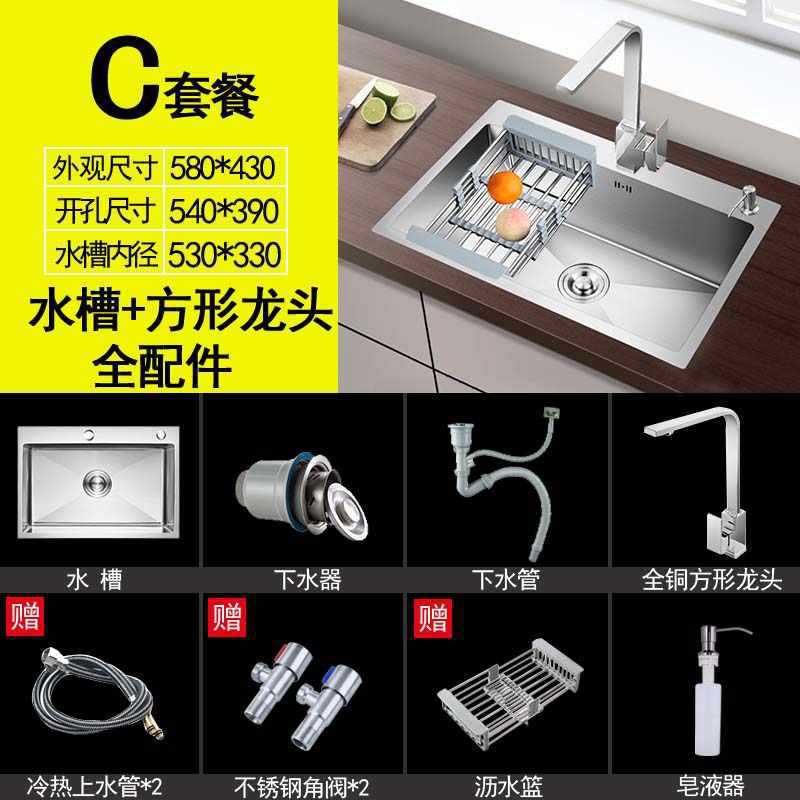 C套餐

| 外观尺寸 | 580*430 |
|---|---|
| 开孔尺寸 | 540*390 |
| 水槽内径 | 530*330 |

水槽+方形龙头
全配件

水 槽

下水器

下水管

全铜方形龙头

赠

冷热上水管*2

赠

不锈钢角阀*2

赠

沥水篮

皂液器