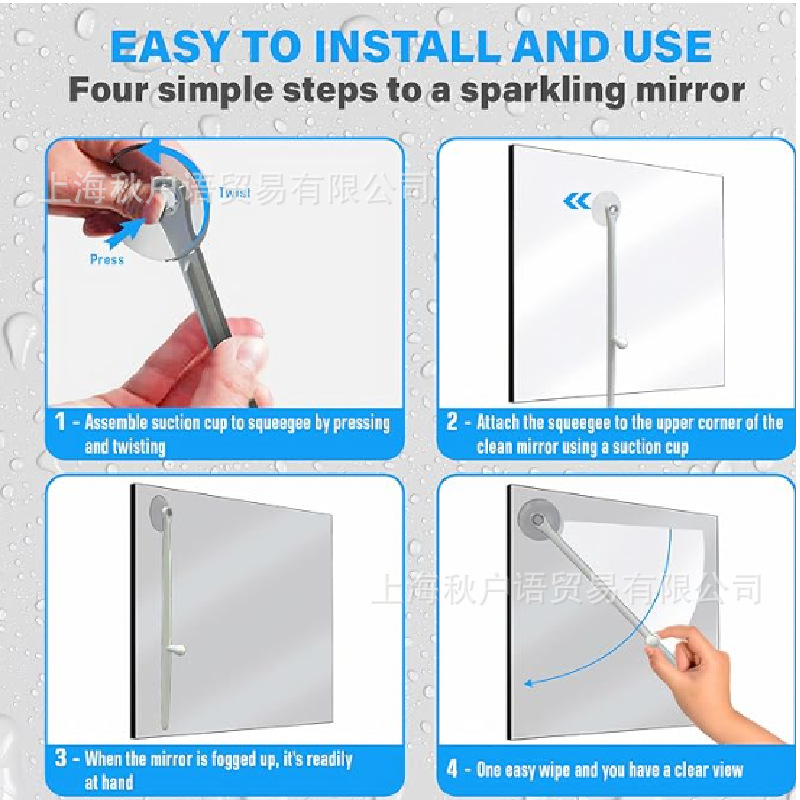 EASY TO INSTALL AND USE
Four simple steps to a sparkling mirror

上海秋户语贸易有限公司

Twist

Press

1 - Assemble suction cup to squeegee by pressing and twisting

2 - Attach the squeegee to the upper corner of the clean mirror using a suction cup

上海秋户语贸易有限公司

3 - When the mirror is fogged up, it's readily at hand

4 - One easy wipe and you have a clear view