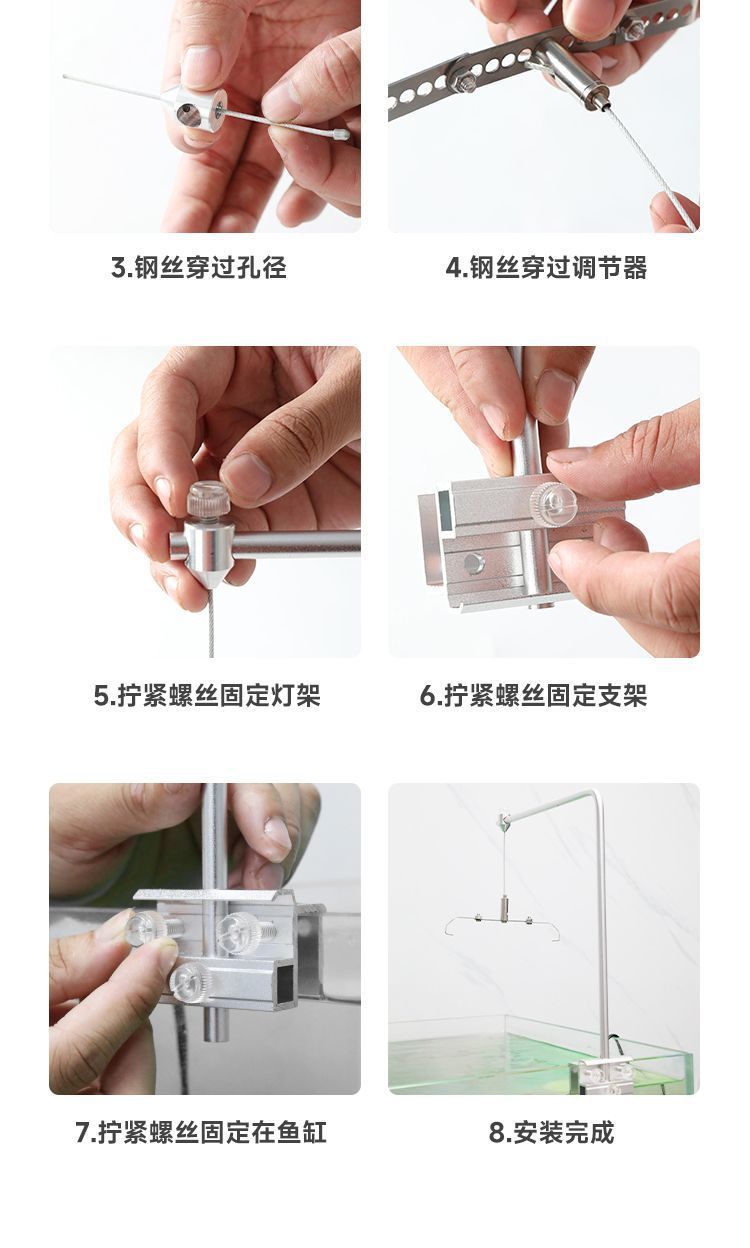 3.钢丝穿过孔径

4.钢丝穿过调节器

5.拧紧螺丝固定灯架

6.拧紧螺丝固定支架

7.拧紧螺丝固定在鱼缸

8.安装完成