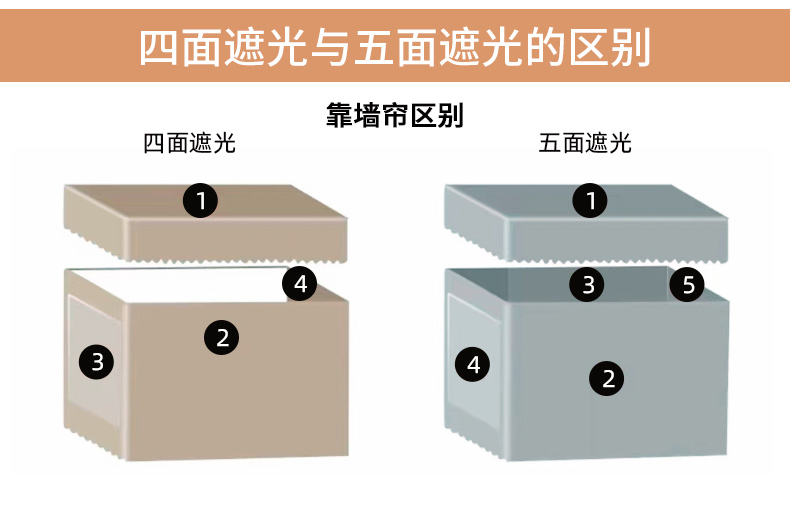 四面遮光与五面遮光的区别

靠墙帘区别

四面遮光

1
4
2
3

五面遮光

1
3
5
4
2