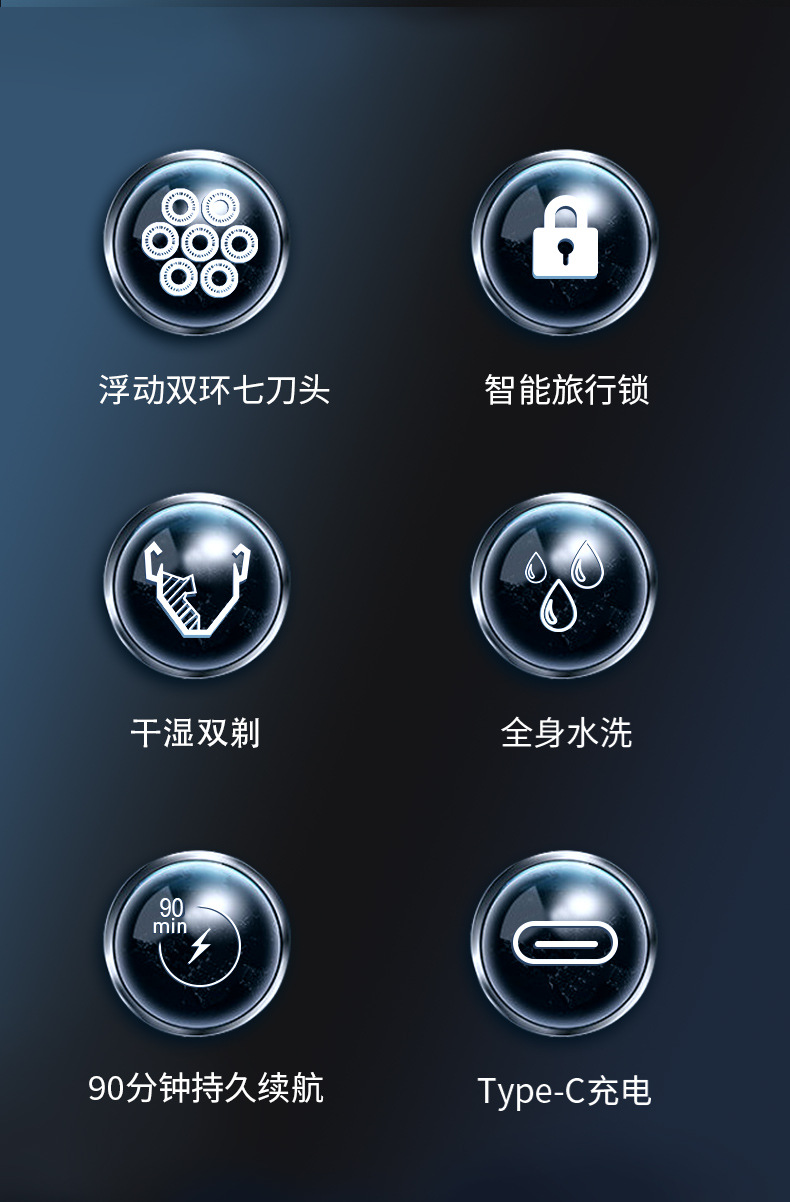 浮动双环七刀头

智能旅行锁

干湿双剃

全身水洗

90
min

90分钟持久续航

Type-C充电