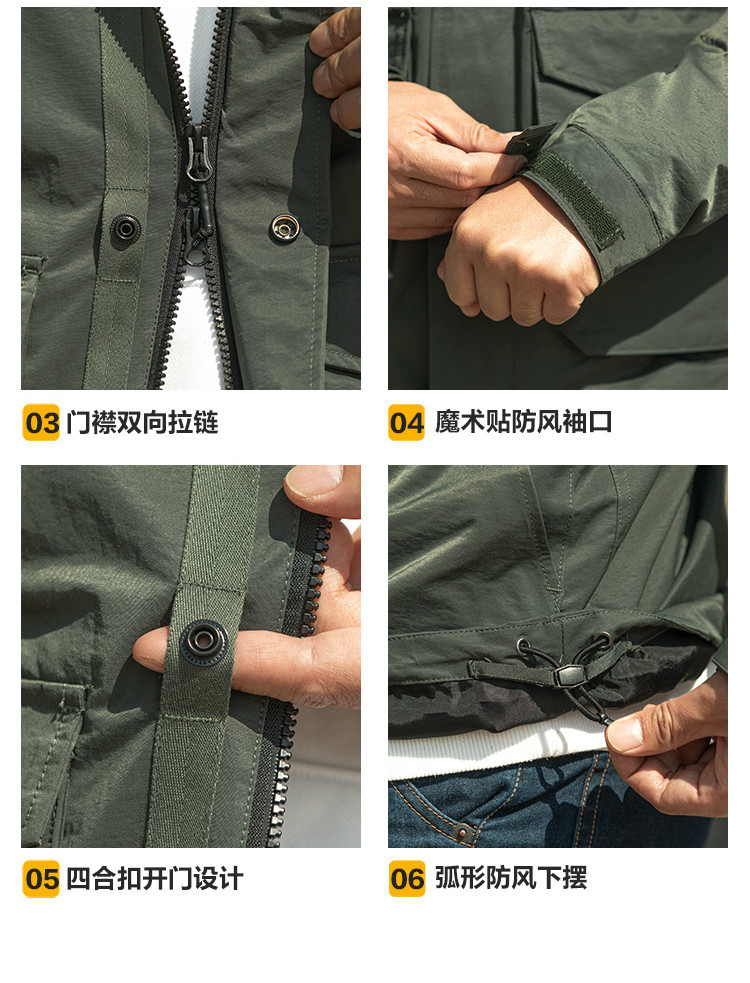 03 门襟双向拉链

04 魔术贴防风袖口

05 四合扣开门设计

06 弧形防风下摆