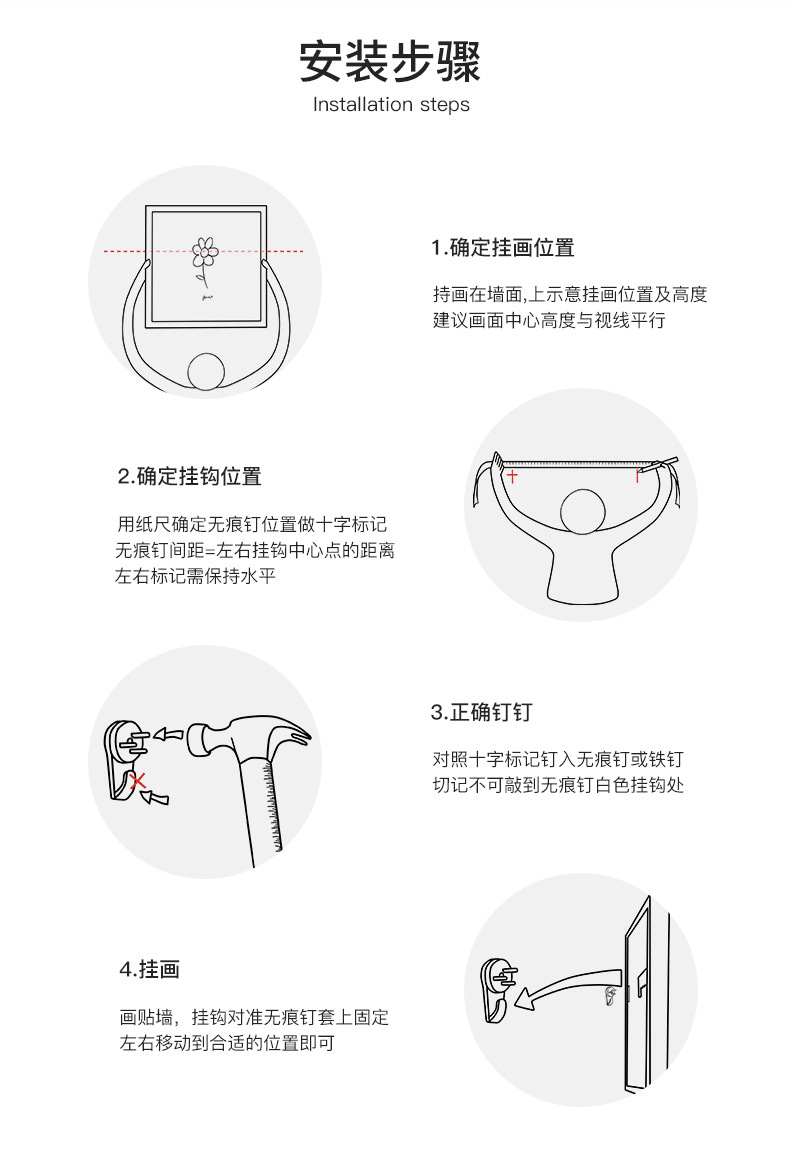 安装步骤
Installation steps

1.确定挂画位置

持画在墙面,上示意挂画位置及高度
建议画面中心高度与视线平行

2.确定挂钩位置

用纸尺确定无痕钉位置做十字标记
无痕钉间距=左右挂钩中心点的距离
左右标记需保持水平

3.正确钉钉

对照十字标记钉入无痕钉或铁钉
切记不可敲到无痕钉白色挂钩处

4.挂画

画贴墙，挂钩对准无痕钉套上固定
左右移动到合适的位置即可