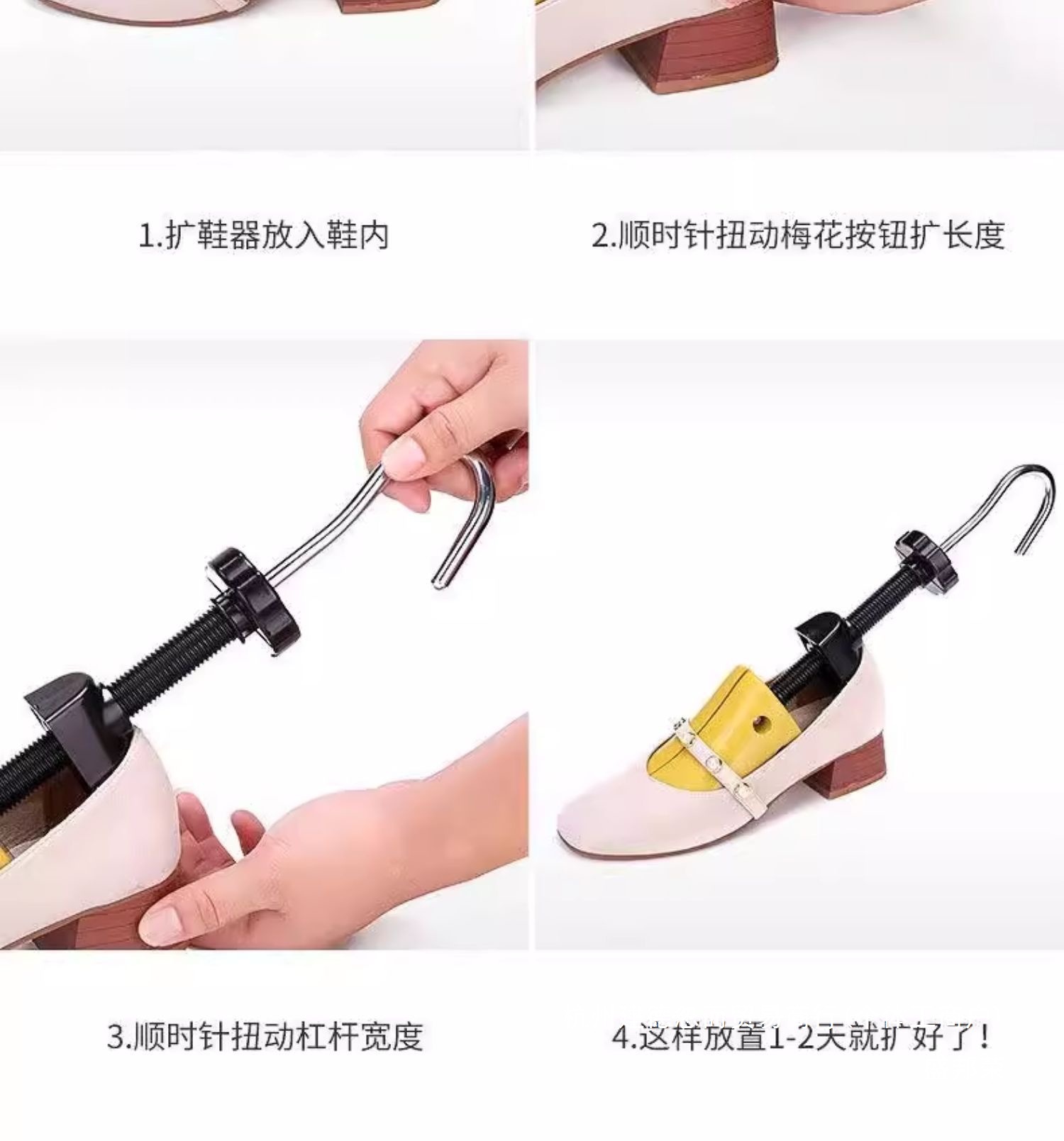 1.扩鞋器放入鞋内

2.顺时针扭动梅花按钮扩长度

3.顺时针扭动杠杆宽度

4.这样放置1-2天就扩好了！