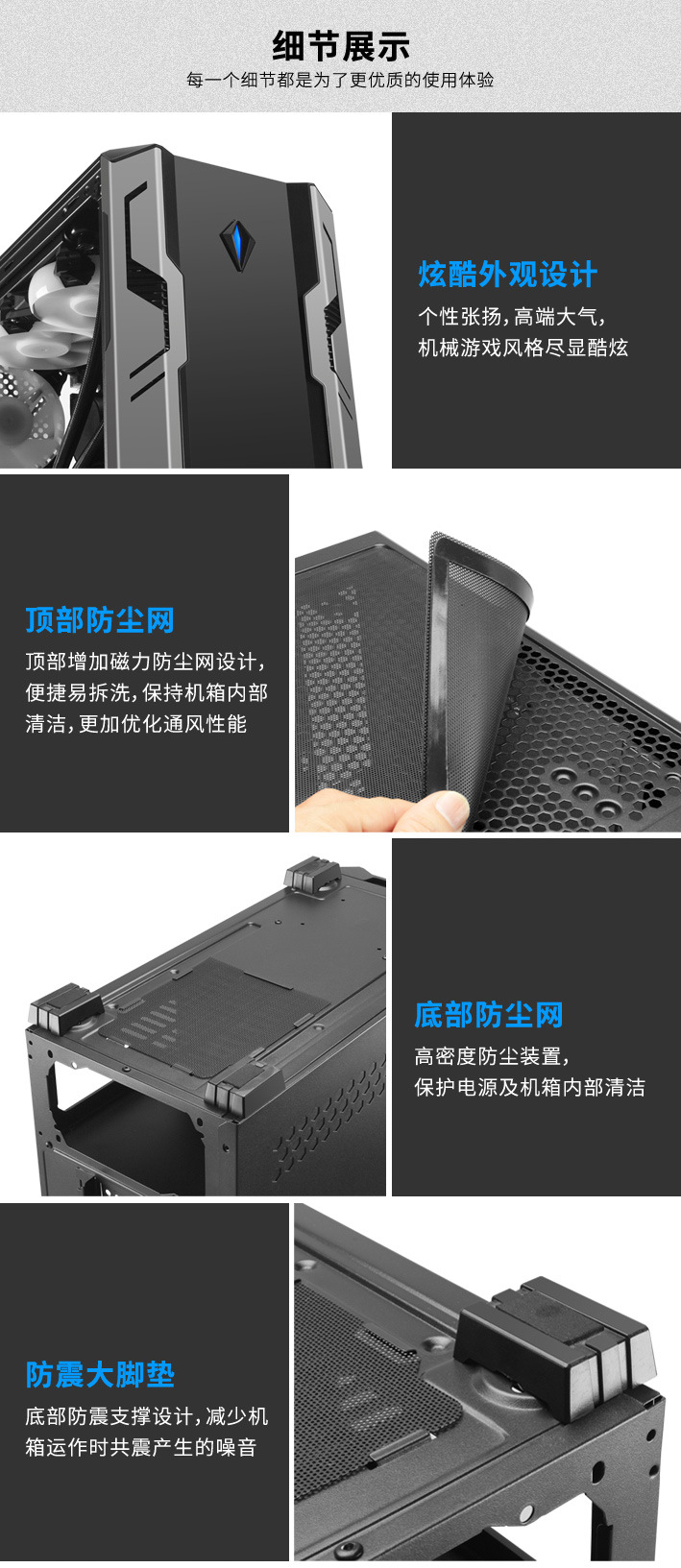 细节展示

每一个细节都是为了更优质的使用体验

炫酷外观设计

个性张扬，高端大气，机械游戏风格尽显酷炫

顶部防尘网

顶部增加磁力防尘网设计，便捷易拆洗，保持机箱内部清洁，更加优化通风性能

底部防尘网

高密度防尘装置，保护电源及机箱内部清洁

防震大脚垫

底部防震支撑设计，减少机箱运作时共震产生的噪音