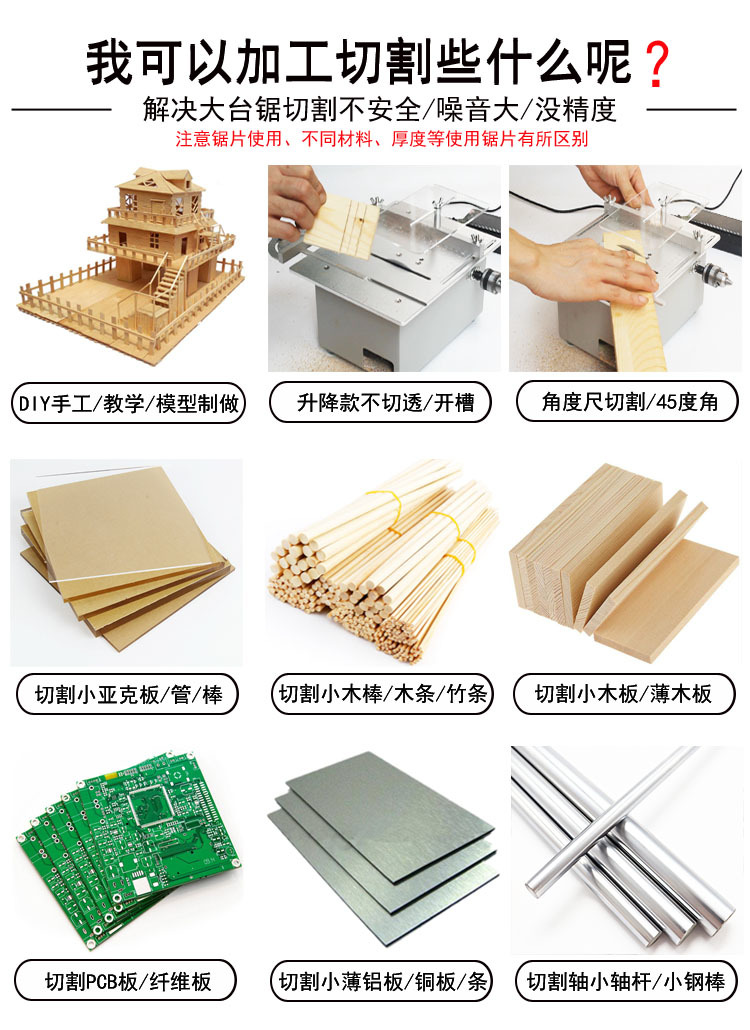 我可以加工切割些什么呢？

解决大台锯切割不安全/噪音大/没精度

注意锯片使用、不同材料、厚度等使用锯片有所区别

DIY手工/教学/模型制做

升降款不切透/开槽

角度尺切割/45度角

切割小亚克板/管/棒

切割小木棒/木条/竹条

切割小木板/薄木板

切割PCB板/纤维板

切割小薄铝板/铜板/条

切割轴小轴杆/小钢棒