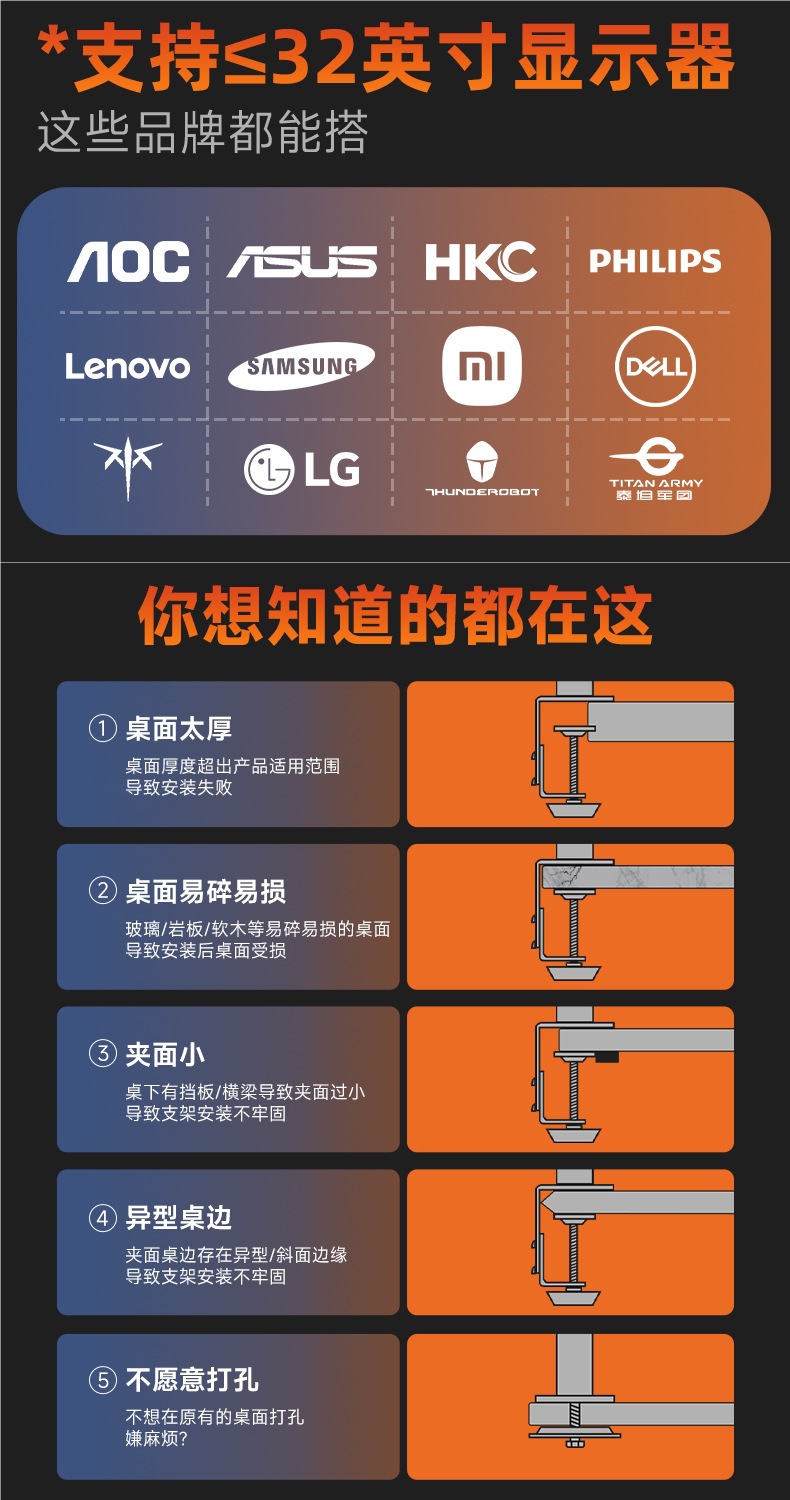 *支持≤32英寸显示器
这些品牌都能搭

AOC
ASUS
HKC
PHILIPS
Lenovo
SAMSUNG
mi
DELL
LG
THUNDEROBOT
TITAN ARMY
泰坦军团

你想知道的都在这

① 桌面太厚
桌面厚度超出产品适用范围
导致安装失败

② 桌面易碎易损
玻璃/岩板/软木等易碎易损的桌面
导致安装后桌面受损

③ 夹面小
桌下有挡板/横梁导致夹面过小
导致支架安装不牢固

④ 异型桌边
夹面桌边存在异型/斜面边缘
导致支架安装不牢固

⑤ 不愿意打孔
不想在原有的桌面打孔
嫌麻烦?