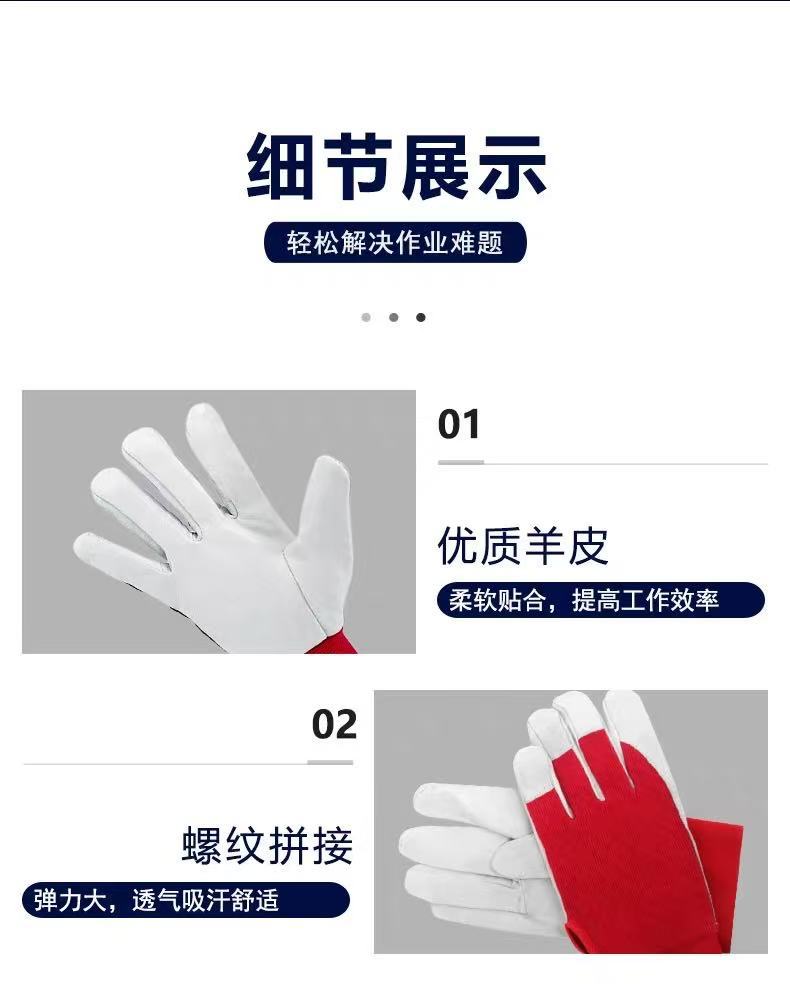 细节展示

轻松解决作业难题

01

优质羊皮

柔软贴合，提高工作效率

02

螺纹拼接

弹力大，透气吸汗舒适