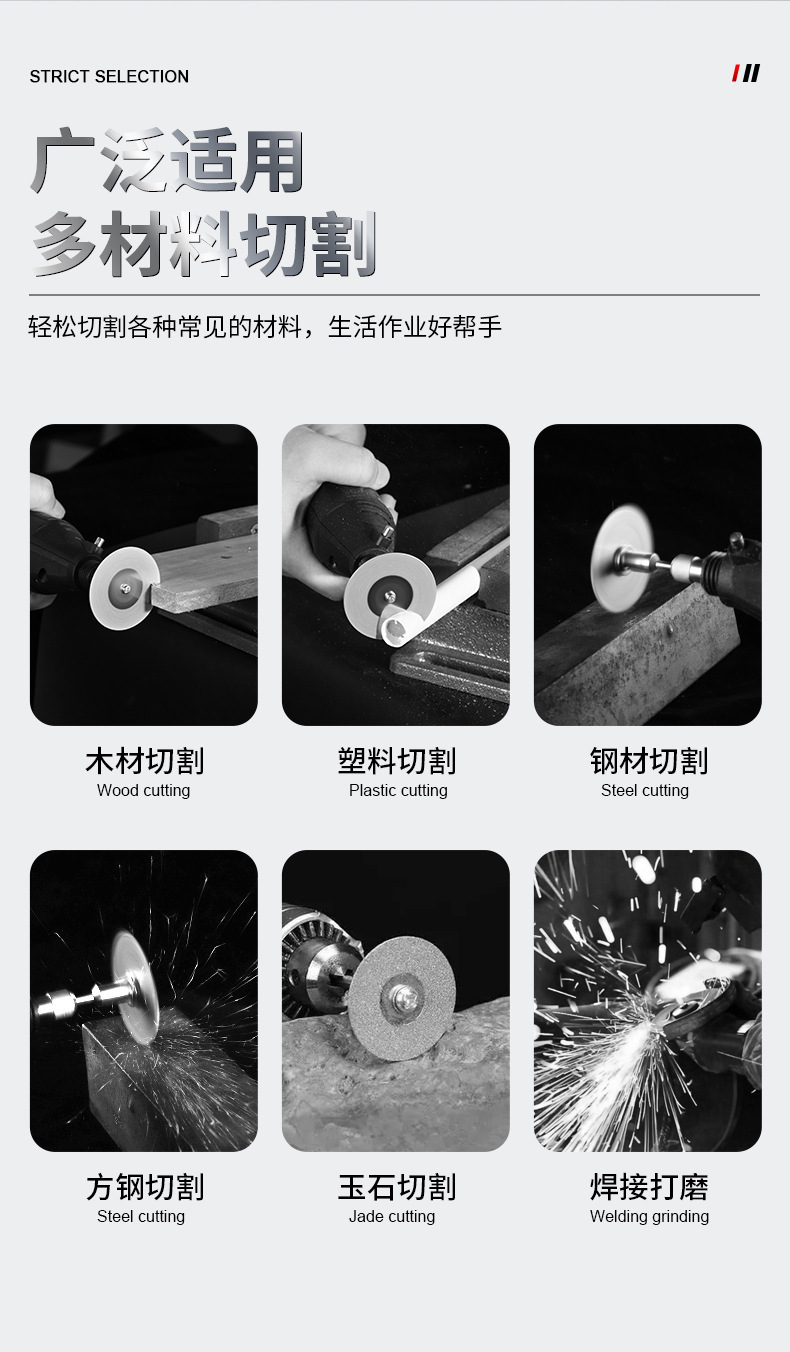 STRICT SELECTION

广泛适用
多材料切割

轻松切割各种常见的材料，生活作业好帮手

木材切割
Wood cutting

塑料切割
Plastic cutting

钢材切割
Steel cutting

方钢切割
Steel cutting

玉石切割
Jade cutting

焊接打磨
Welding grinding