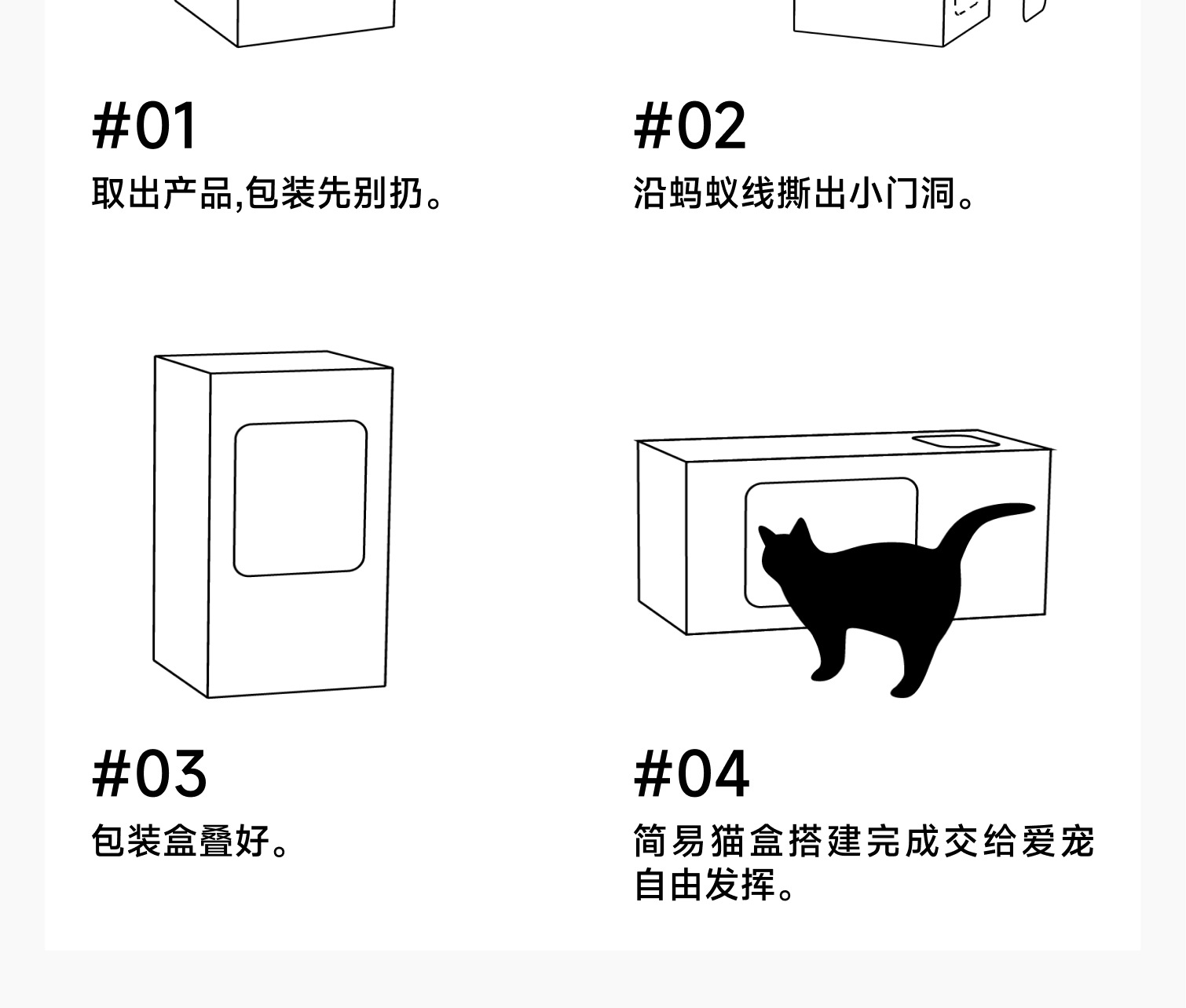 #01

取出产品,包装先别扔。

#02

沿蚂蚁线撕出小门洞。

#03

包装盒叠好。

#04

简易猫盒搭建完成交给爱宠自由发挥。