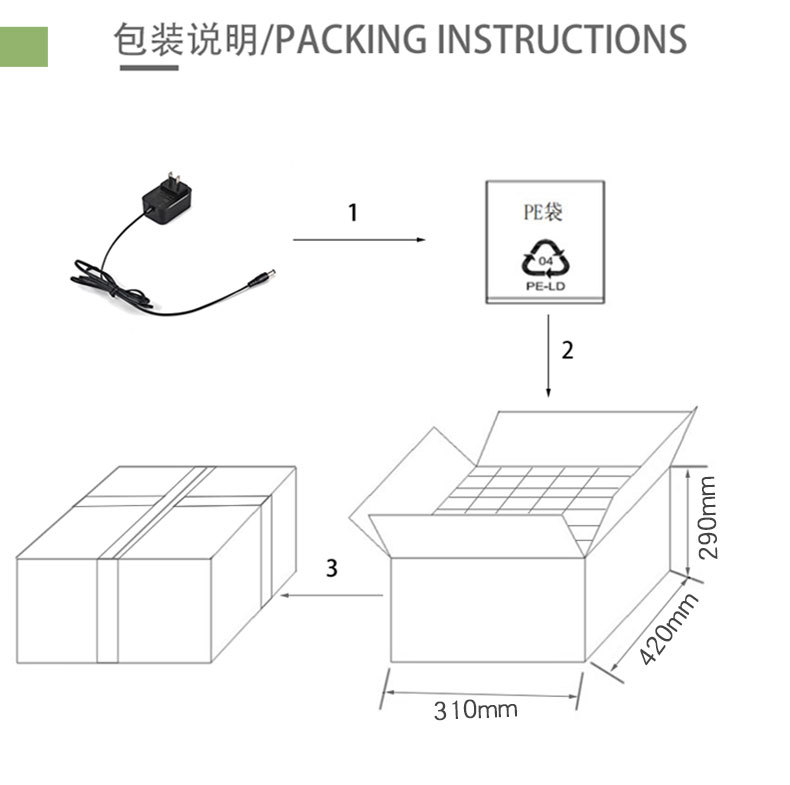 包装说明/PACKING INSTRUCTIONS

1

PE袋

04

PE-LD

2

3

290mm

420mm

310mm