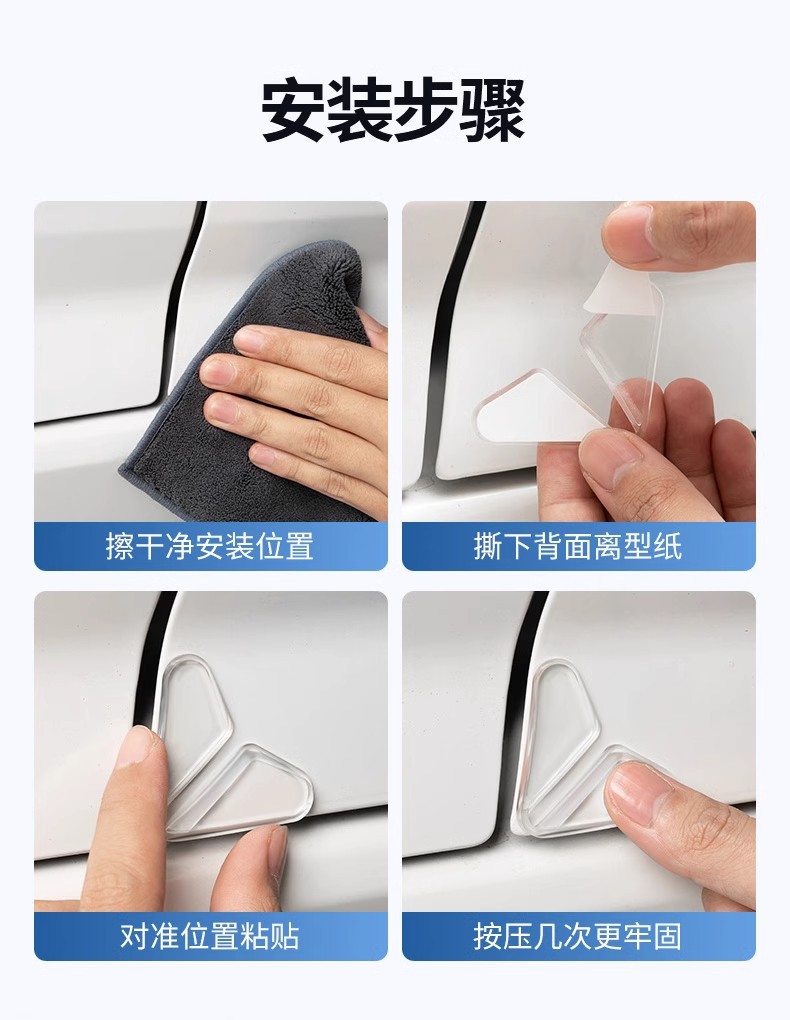 安装步骤

擦干净安装位置

撕下背面离型纸

对准位置粘贴

按压几次更牢固