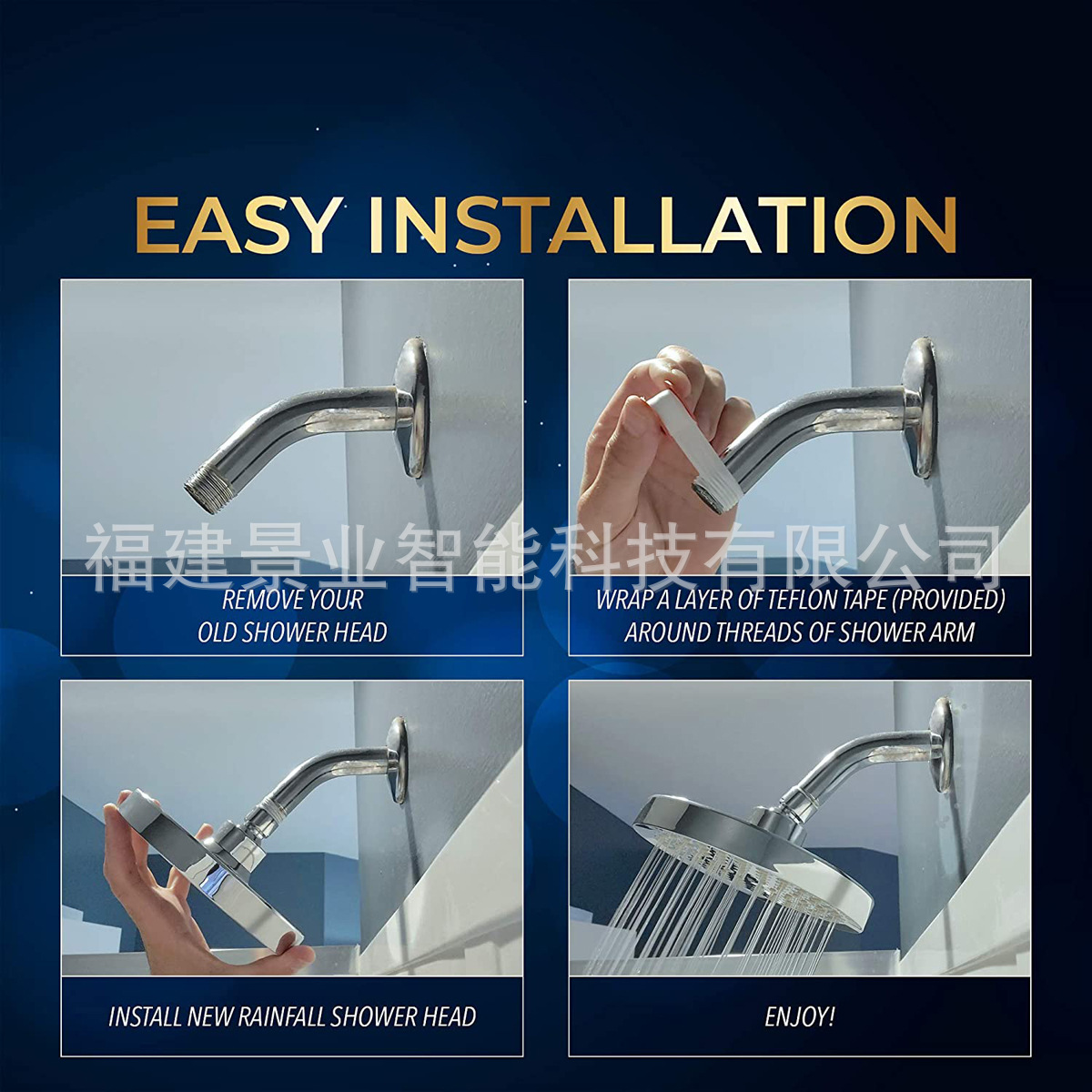 EASY INSTALLATION

福建景业智能科技有限公司

REMOVE YOUR OLD SHOWER HEAD

WRAP A LAYER OF TEFLON TAPE (PROVIDED) AROUND THREADS OF SHOWER ARM

INSTALL NEW RAINFALL SHOWER HEAD

ENJOY!