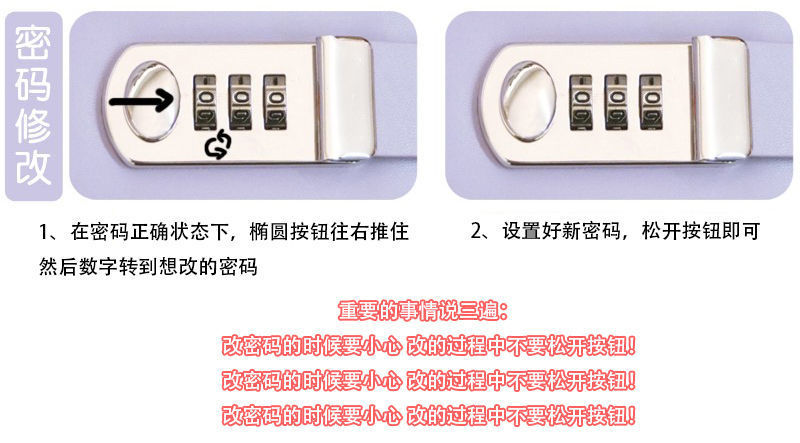 密码修改

0 0 0

0 0 0

1、在密码正确状态下，椭圆按钮往右推住然后数字转到想改的密码

2、设置好新密码，松开按钮即可

重要的事情说三遍：
改密码的时候要小心 改的过程中不要松开按钮！
改密码的时候要小心 改的过程中不要松开按钮！
改密码的时候要小心 改的过程中不要松开按钮！