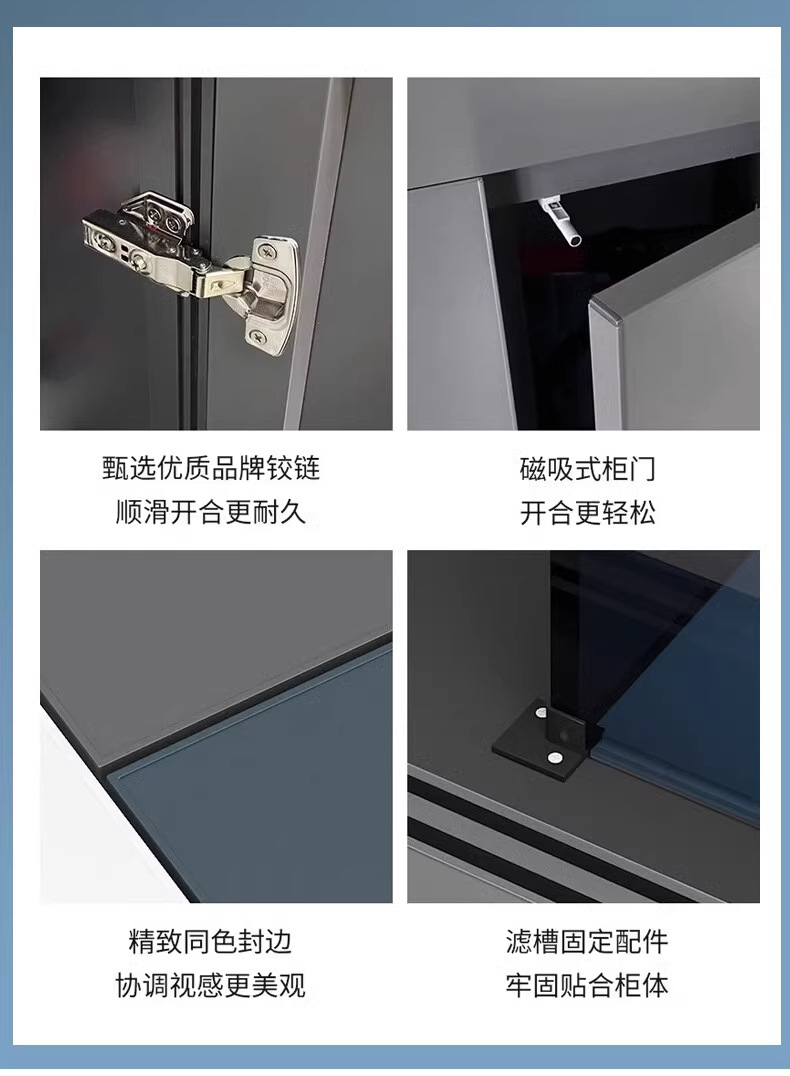 甄选优质品牌铰链
顺滑开合更耐久

磁吸式柜门
开合更轻松

精致同色封边
协调视感更美观

滤槽固定配件
牢固贴合柜体