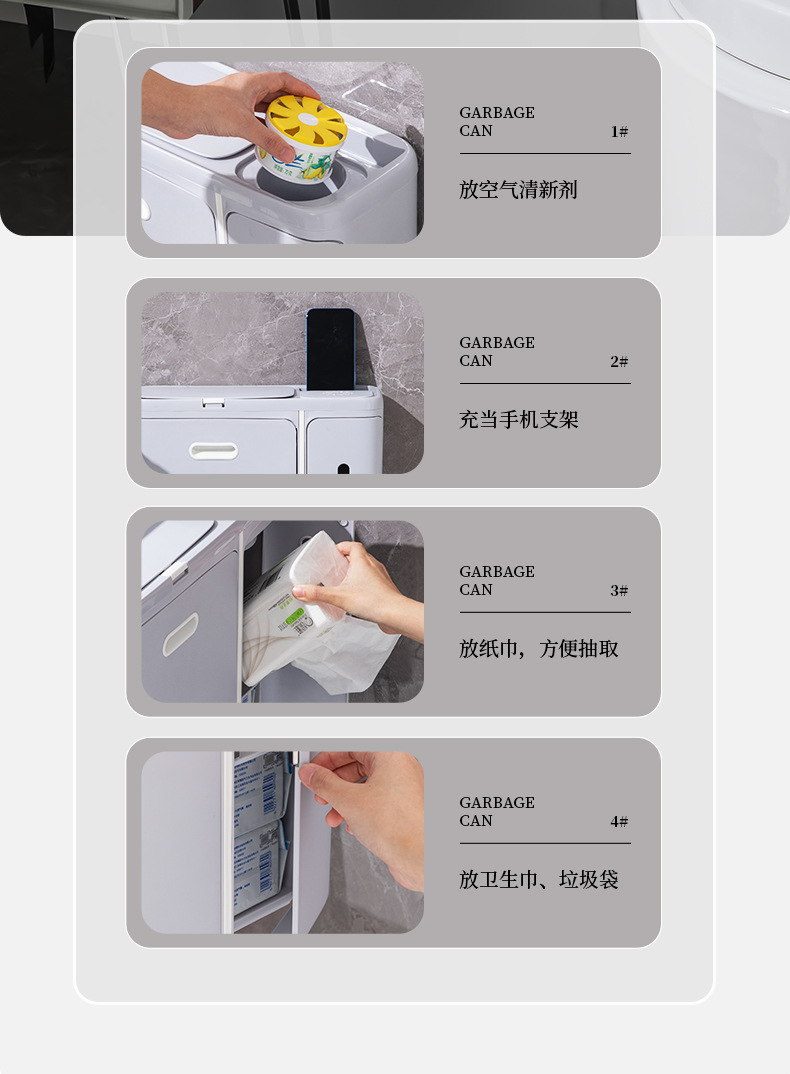 GARBAGE CAN 1#

放空气清新剂

GARBAGE CAN 2#

充当手机支架

GARBAGE CAN 3#

放纸巾，方便抽取

GARBAGE CAN 4#

放卫生巾、垃圾袋