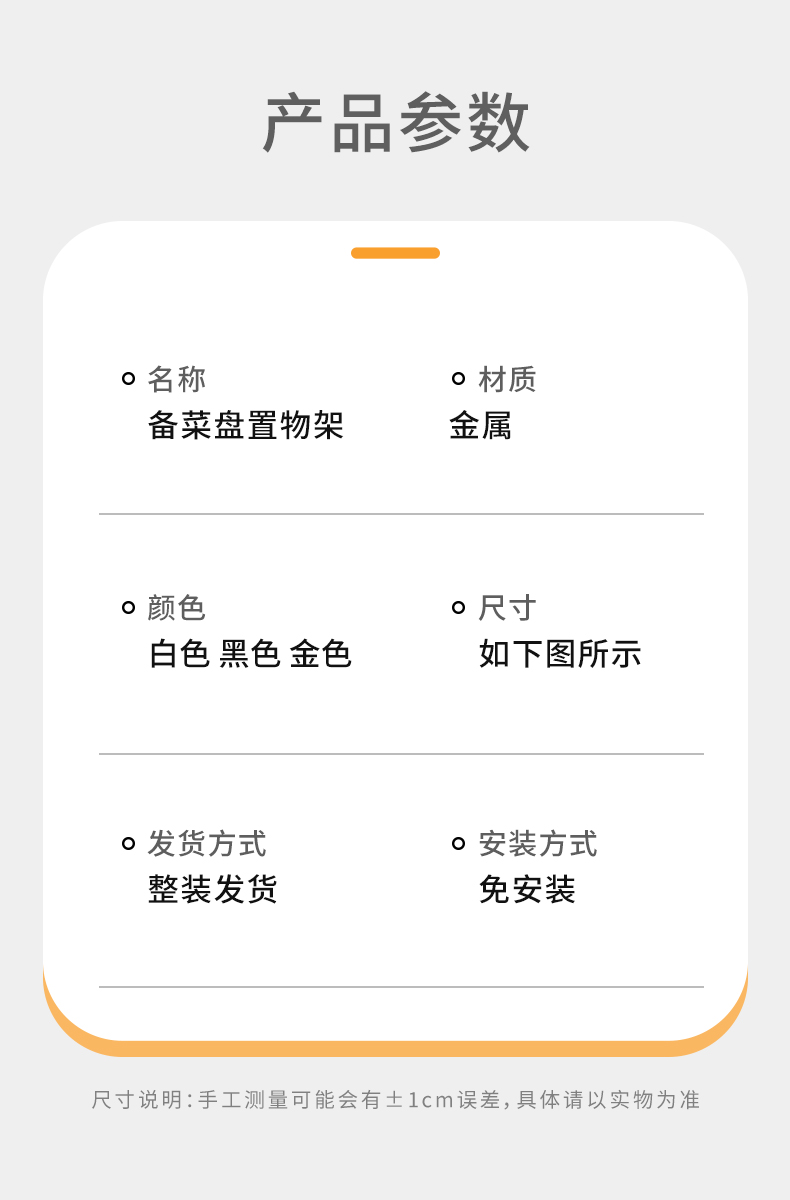 产品参数

名称
备菜盘置物架

材质
金属

颜色
白色 黑色 金色

尺寸
如下图所示

发货方式
整装发货

安装方式
免安装

尺寸说明:手工测量可能会有±1cm误差,具体请以实物为准