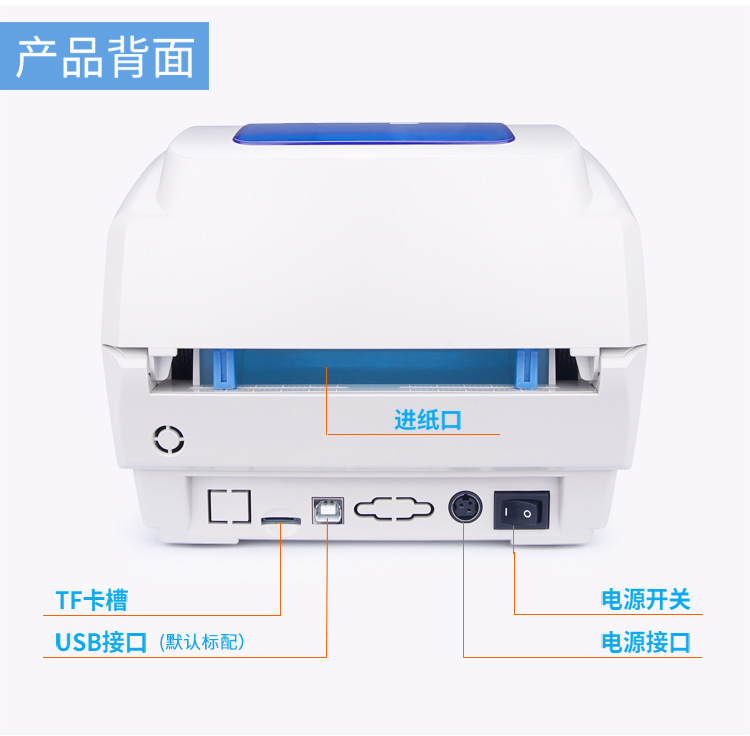 产品背面

进纸口

TF卡槽

USB接口（默认标配）

电源开关

电源接口