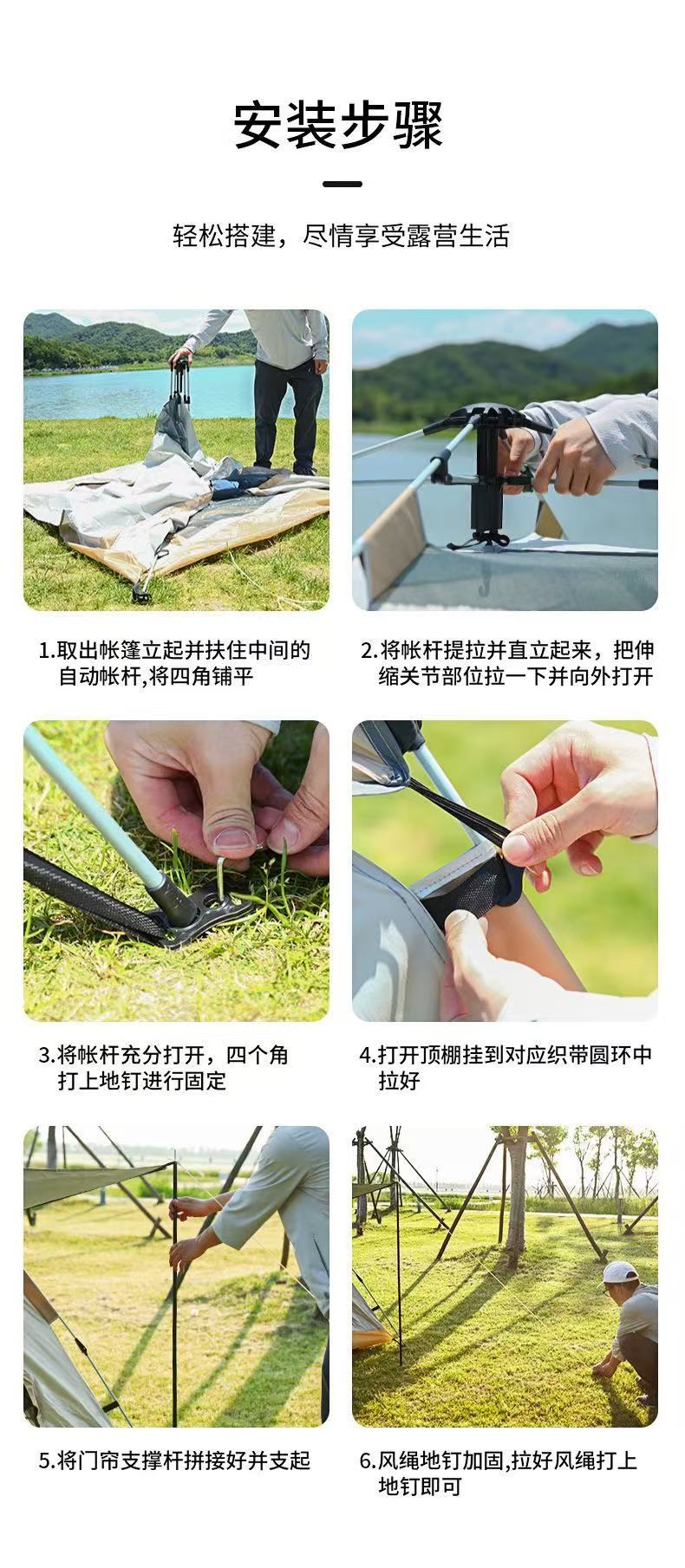 安装步骤

轻松搭建，尽情享受露营生活

1.取出帐篷立起并扶住中间的自动帐杆,将四角铺平

2.将帐杆提拉并直立起来，把伸缩关节部位拉一下并向外打开

3.将帐杆充分打开，四个角打上地钉进行固定

4.打开顶棚挂到对应织带圆环中拉好

5.将门帘支撑杆拼接好并支起

6.风绳地钉加固,拉好风绳打上地钉即可