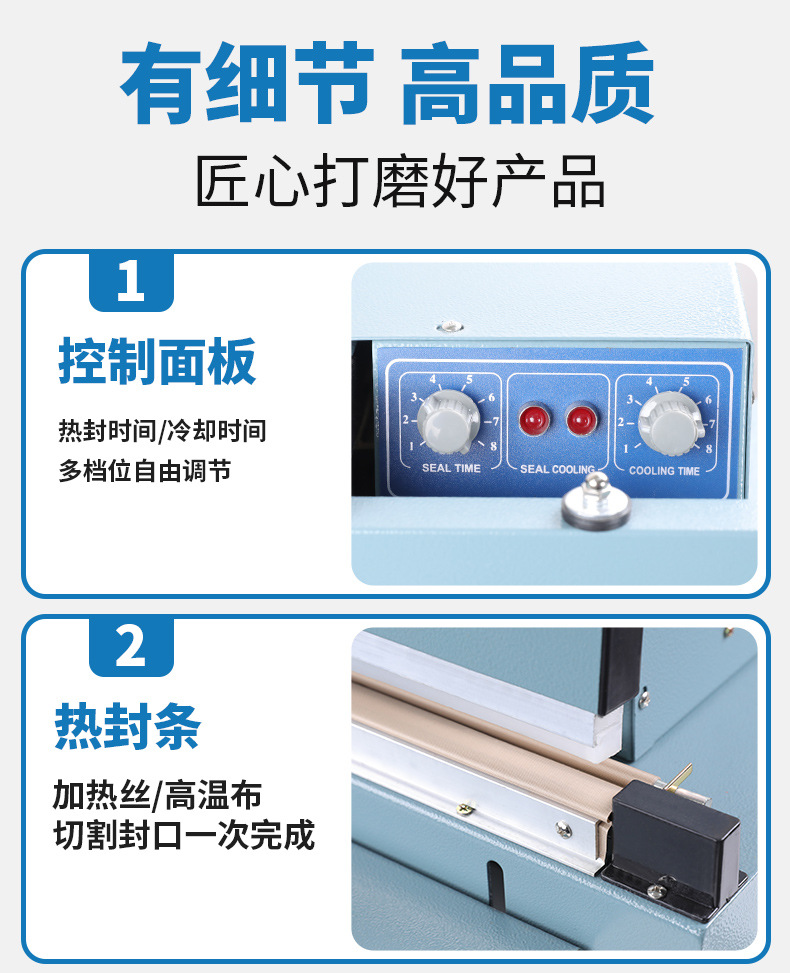 有细节 高品质
匠心打磨好产品

1
控制面板
热封时间/冷却时间
多档位自由调节

1 2 3 4 5 6 7 8
SEAL TIME
SEAL COOLING
1 2 3 4 5 6 7 8
COOLING TIME

2
热封条
加热丝/高温布
切割封口一次完成