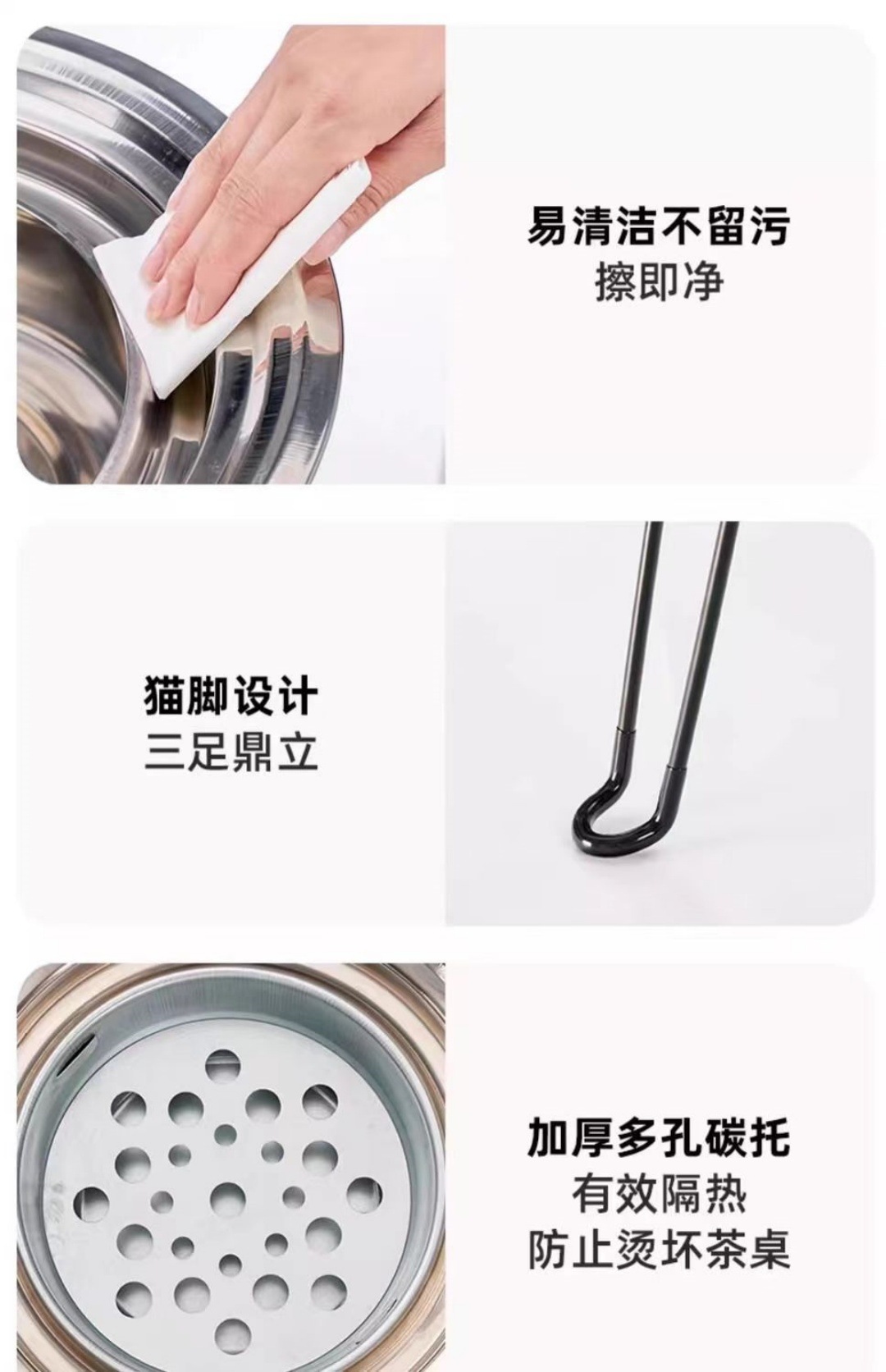 易清洁不留污
擦即净

猫脚设计
三足鼎立

加厚多孔碳托
有效隔热
防止烫坏茶桌