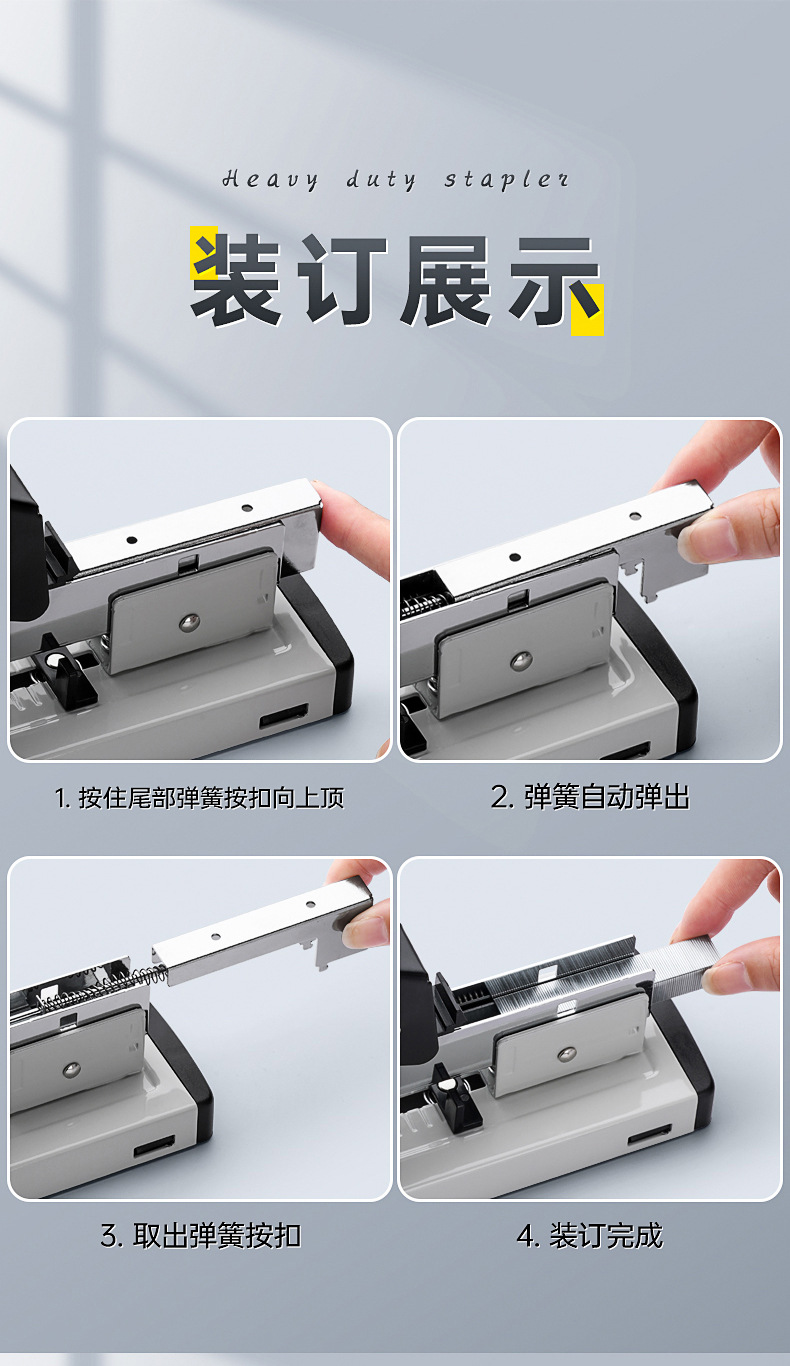 Heavy duty stapler

装订展示

1. 按住尾部弹簧按扣向上顶

2. 弹簧自动弹出

3. 取出弹簧按扣

4. 装订完成