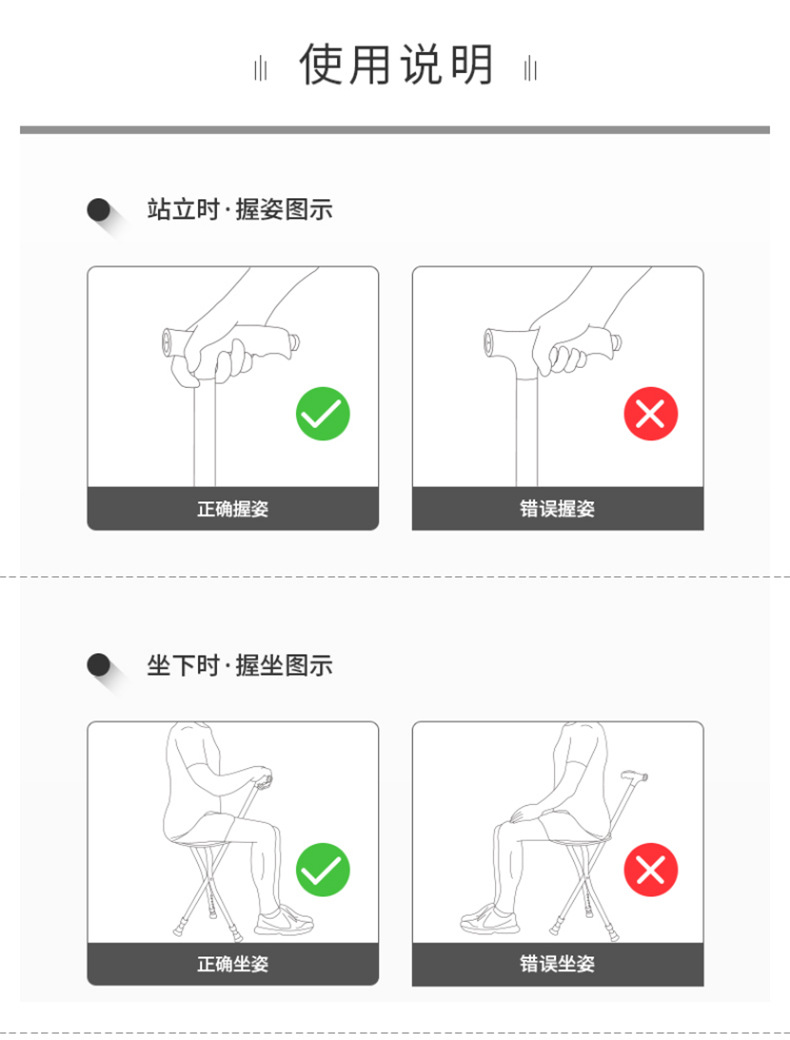 使用说明

站立时·握姿图示

正确握姿

错误握姿

坐下时·握坐图示

正确坐姿

错误坐姿